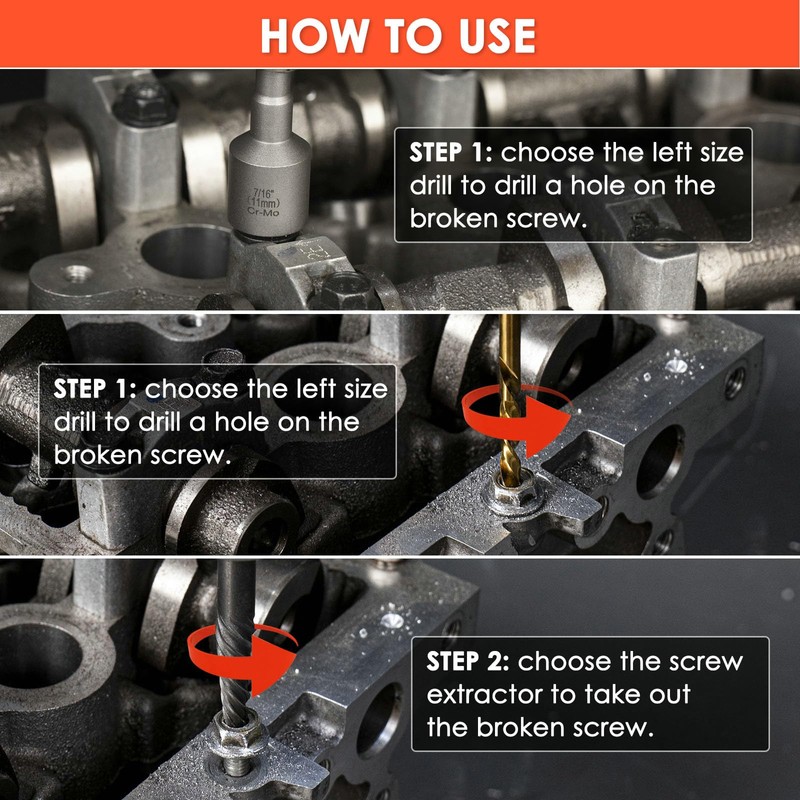 HOW TO USE

7/16" (11mm) Cr-Mo

STEP 1: choose the left size drill to drill a hole on the broken screw.

STEP 1: choose the left size drill to drill a hole on the broken screw.

STEP 2: choose the screw extractor to take out the broken screw.