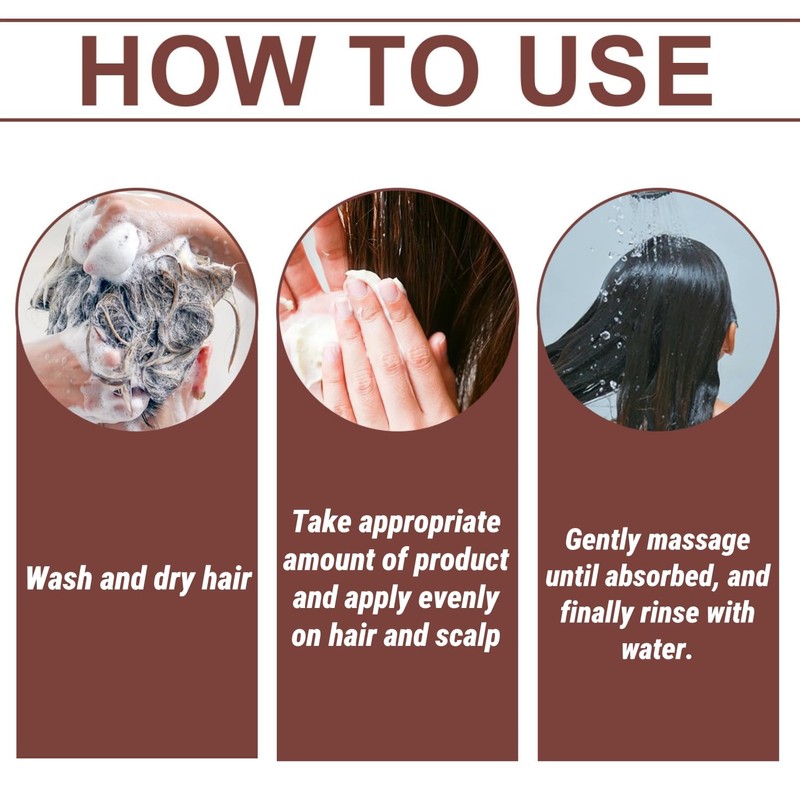 HOW TO USE

Wash and dry hair

Take appropriate amount of product and apply evenly on hair and scalp

Gently massage until absorbed, and finally rinse with water.