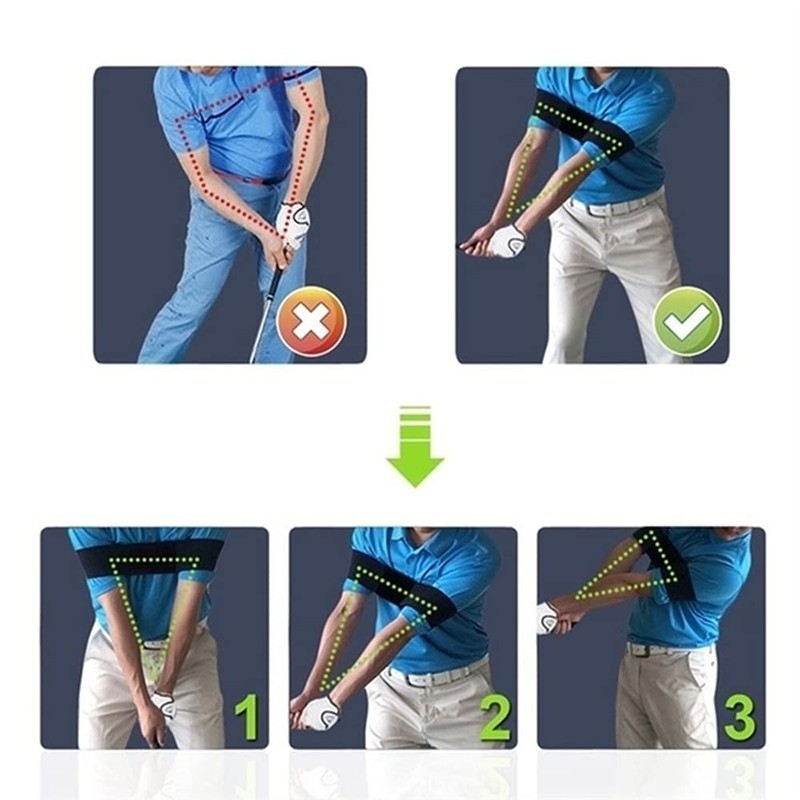 1

2

3