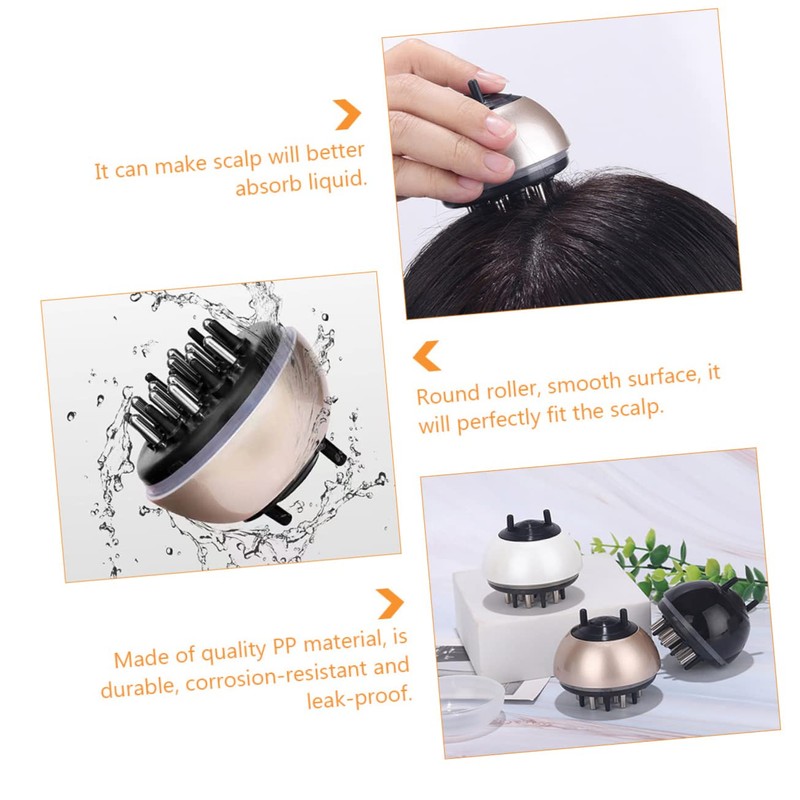 It can make scalp will better absorb liquid.

Round roller, smooth surface, it will perfectly fit the scalp.

Made of quality PP material, is durable, corrosion-resistant and leak-proof.