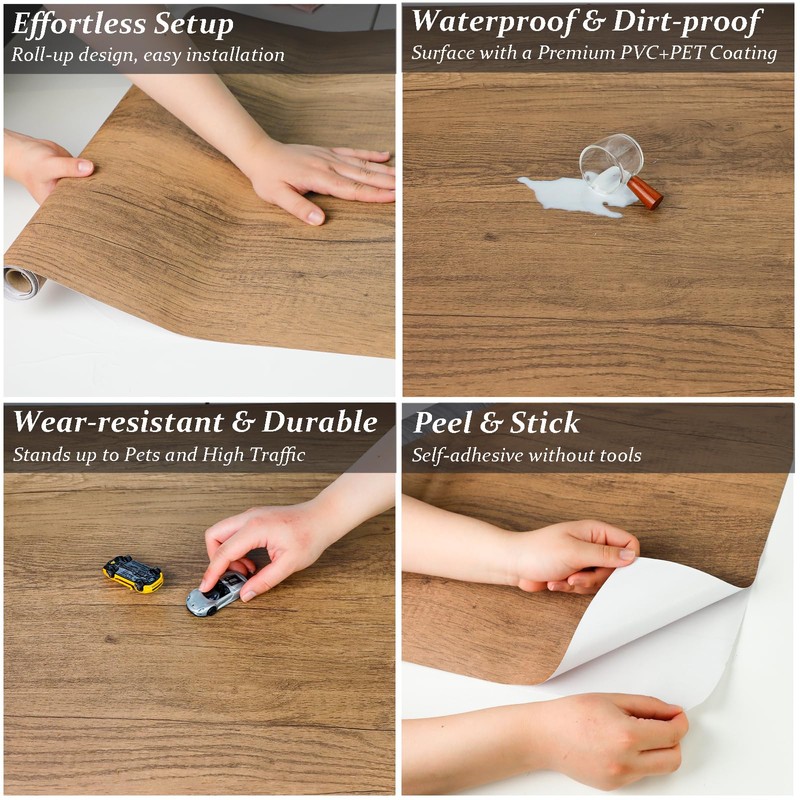 Effortless Setup
Roll-up design, easy installation

Waterproof & Dirt-proof
Surface with a Premium PVC+PET Coating

Wear-resistant & Durable
Stands up to Pets and High Traffic

Peel & Stick
Self-adhesive without tools