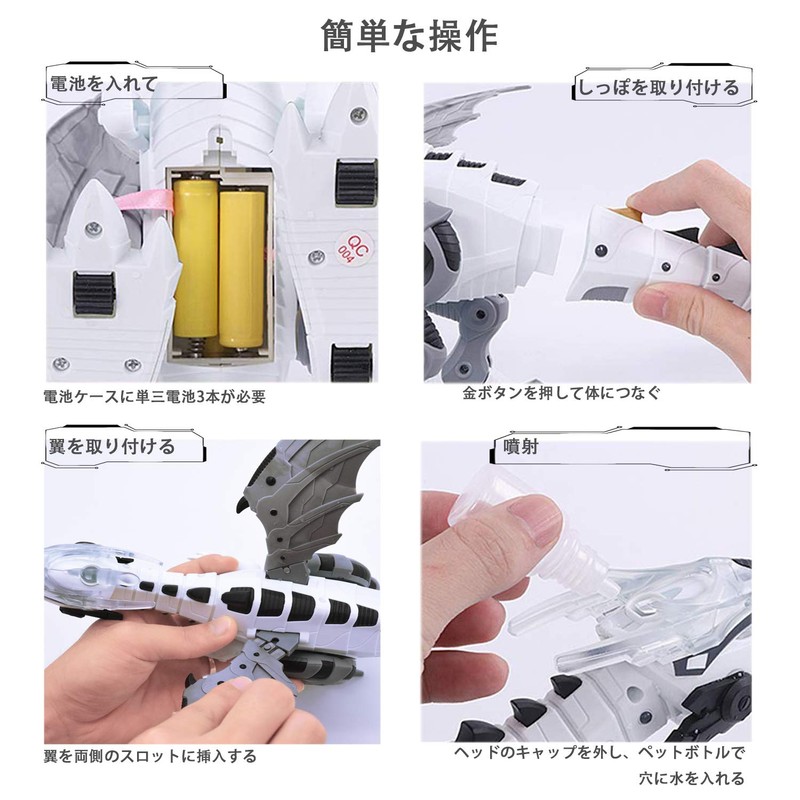 簡単な操作

電池を入れて

QC
004

電池ケースに単三電池3本が必要

しっぽを取り付ける

金ボタンを押して体につなぐ

翼を取り付ける

翼を両側のスロットに挿入する

噴射

ヘッドのキャップを外し、ペットボトルで穴に水を入れる