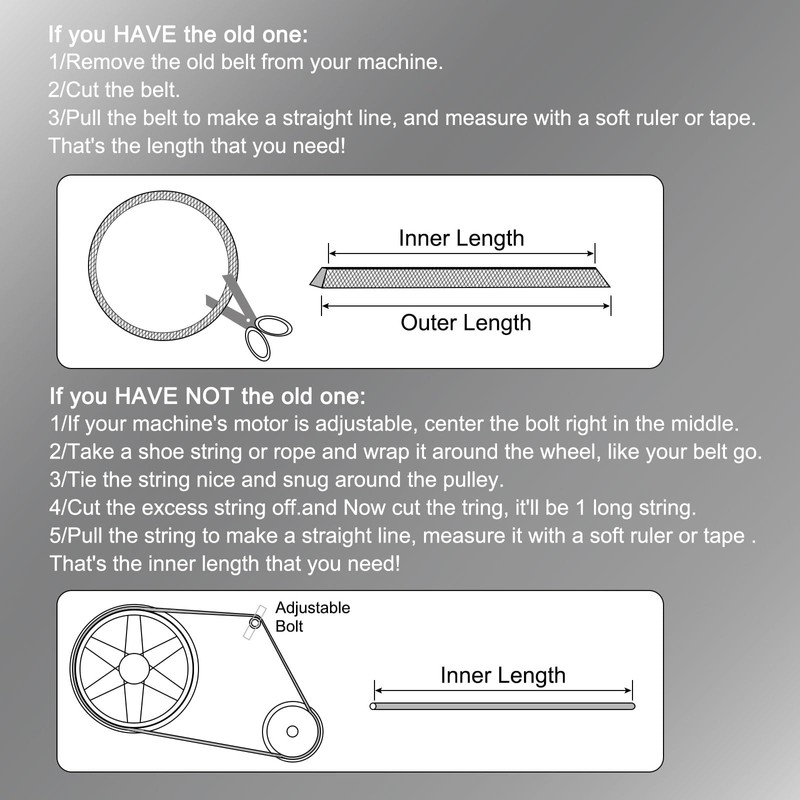 If you HAVE the old one:
1/Remove the old belt from your machine.
2/Cut the belt.
3/Pull the belt to make a straight line, and measure with a soft ruler or tape. That's the length that you need!

Inner Length
Outer Length

If you HAVE NOT the old one:
1/If your machine's motor is adjustable, center the bolt right in the middle.
2/Take a shoe string or rope and wrap it around the wheel, like your belt go.
3/Tie the string nice and snug around the pulley.
4/Cut the excess string off.and Now cut the tring, it'll be 1 long string.
5/Pull the string to make a straight line, measure it with a soft ruler or tape . That's the inner length that you need!

Adjustable Bolt

Inner Length