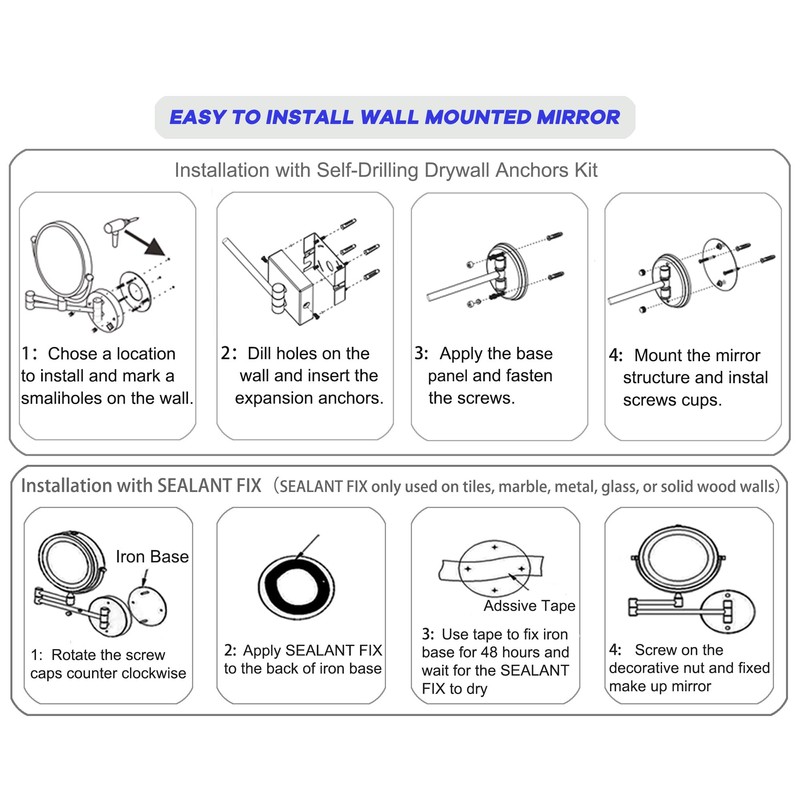 EASY TO INSTALL WALL MOUNTED MIRROR

Installation with Self-Drilling Drywall Anchors Kit

1: Chose a location to install and mark a smaliholes on the wall.

2: Dill holes on the wall and insert the expansion anchors.

3: Apply the base panel and fasten the screws.

4: Mount the mirror structure and instal screws cups.

Installation with SEALANT FIX (SEALANT FIX only used on tiles, marble, metal, glass, or solid wood walls)

Iron Base

1: Rotate the screw caps counter clockwise

2: Apply SEALANT FIX to the back of iron base

Adssive Tape

3: Use tape to fix iron base for 48 hours and wait for the SEALANT FIX to dry

4: Screw on the decorative nut and fixed make up mirror