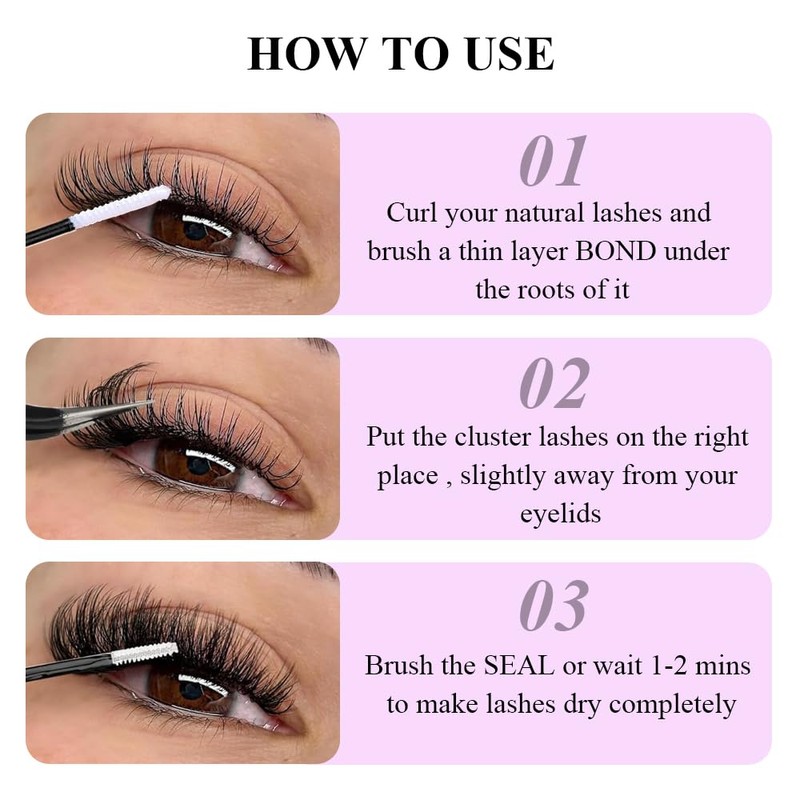 HOW TO USE

01

Curl your natural lashes and brush a thin layer BOND under the roots of it

02

Put the cluster lashes on the right place , slightly away from your eyelids

03

Brush the SEAL or wait 1-2 mins to make lashes dry completely