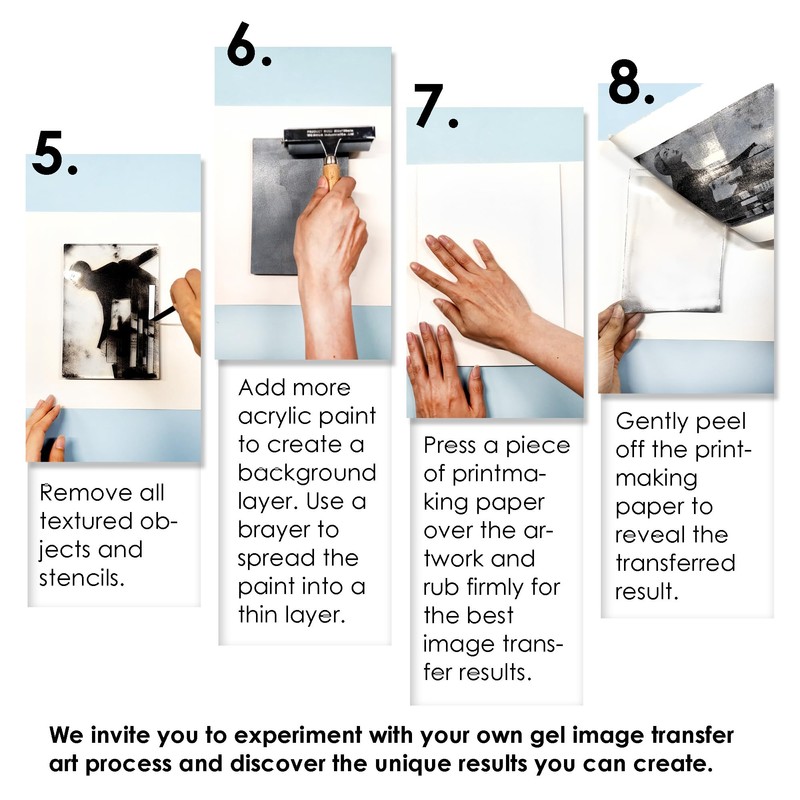 5.

Remove all textured objects and stencils.

6.

Add more acrylic paint to create a background layer. Use a brayer to spread the paint into a thin layer.

7.

Press a piece of printmaking paper over the artwork and rub firmly for the best image transfer results.

8.

Gently peel off the printmaking paper to reveal the transferred result.

We invite you to experiment with your own gel image transfer art process and discover the unique results you can create.