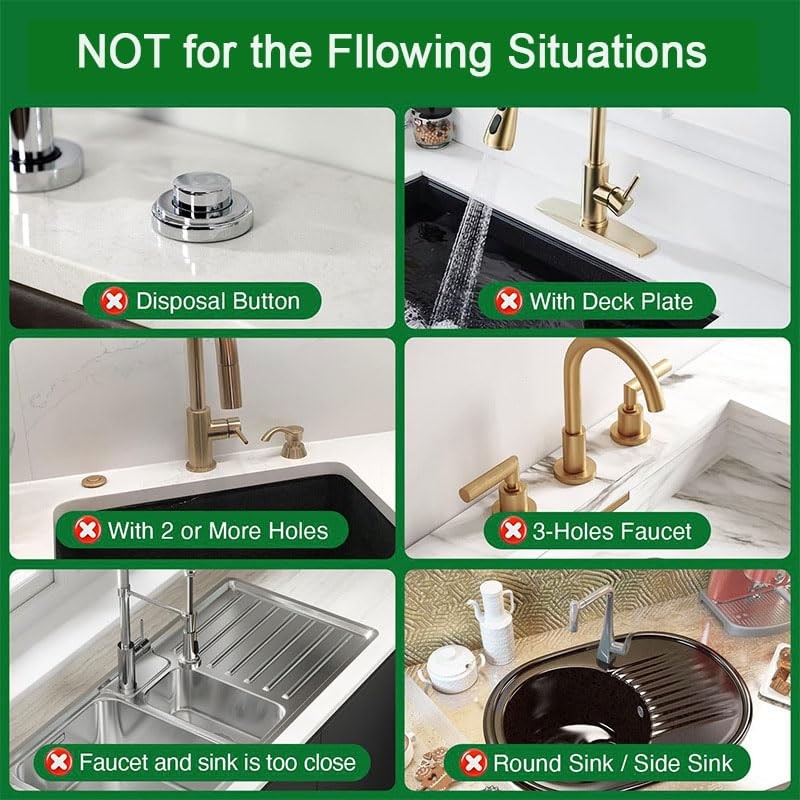 NOT for the Fllowing Situations

Disposal Button

With Deck Plate

With 2 or More Holes

3-Holes Faucet

Faucet and sink is too close

Round Sink / Side Sink