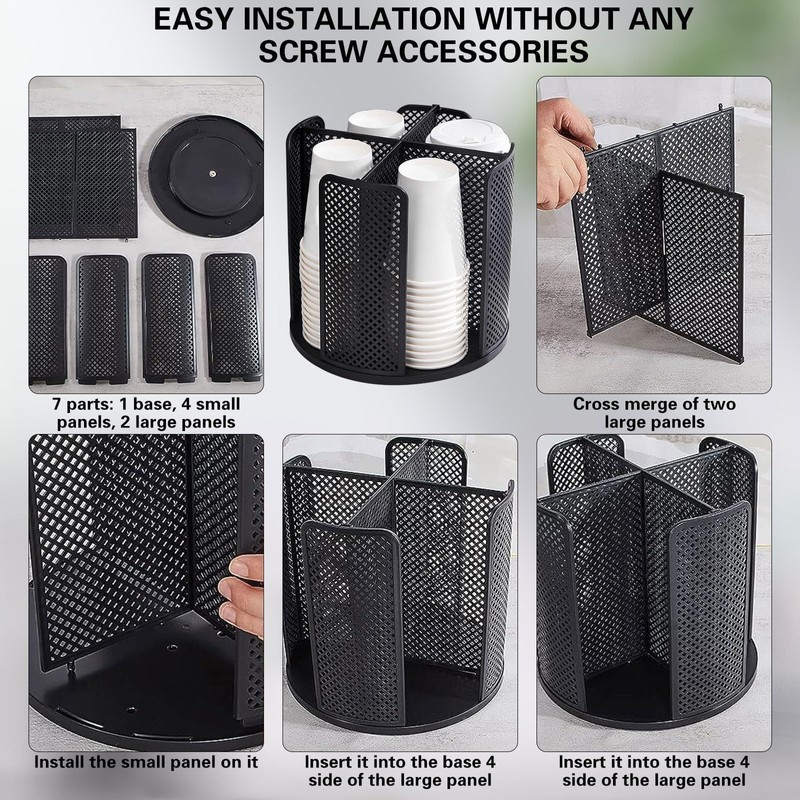 EASY INSTALLATION WITHOUT ANY SCREW ACCESSORIES

7 parts: 1 base, 4 small panels, 2 large panels

Cross merge of two large panels

Install the small panel on it

Insert it into the base 4 side of the large panel

Insert it into the base 4 side of the large panel