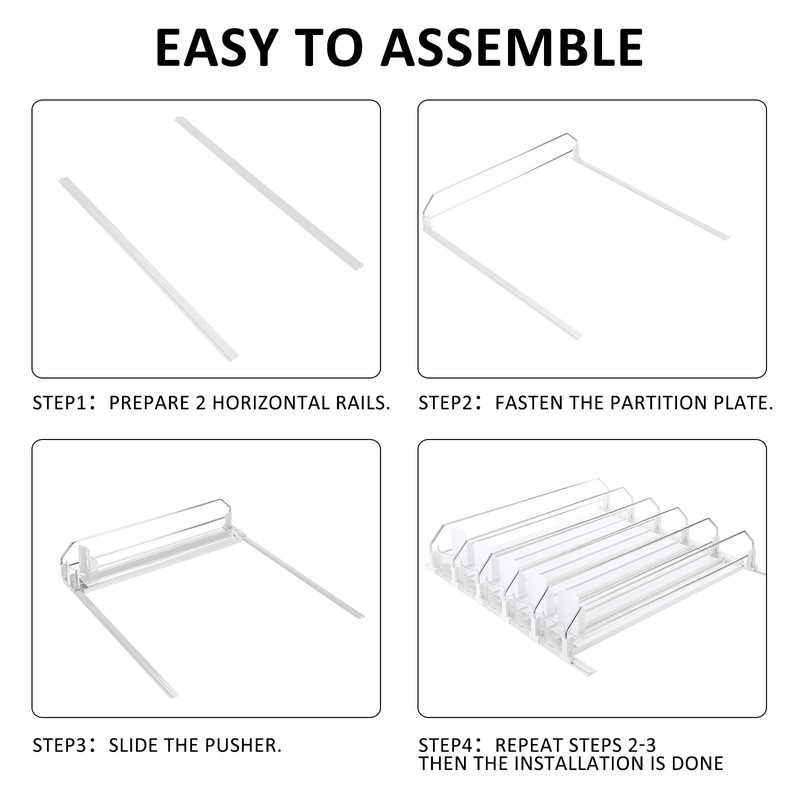 EASY TO ASSEMBLE

STEP1：PREPARE 2 HORIZONTAL RAILS.

STEP2：FASTEN THE PARTITION PLATE.

STEP3：SLIDE THE PUSHER.

STEP4：REPEAT STEPS 2-3
THEN THE INSTALLATION IS DONE