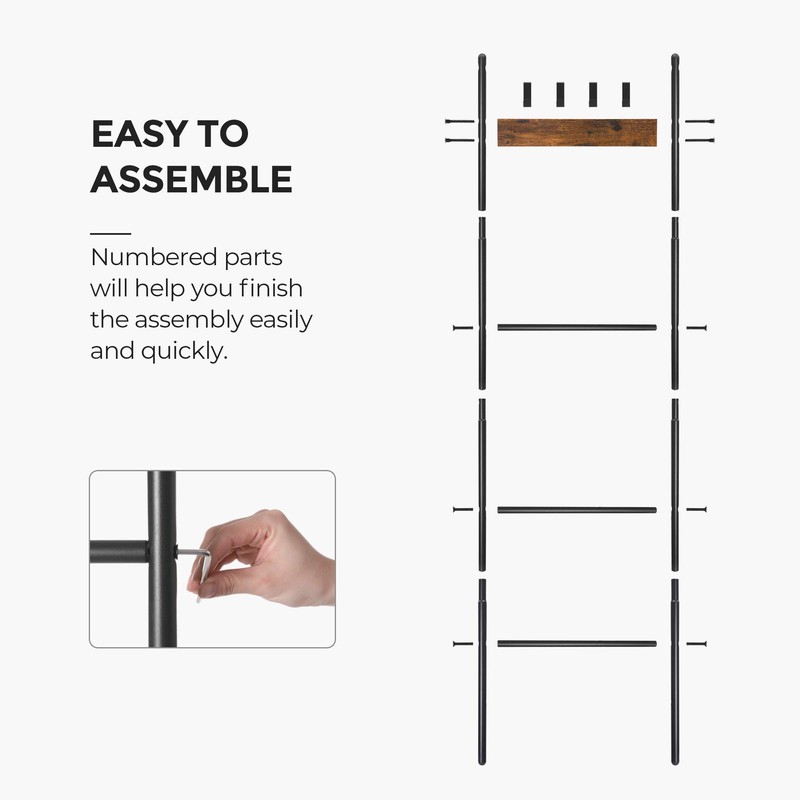 EASY TO ASSEMBLE

Numbered parts will help you finish the assembly easily and quickly.