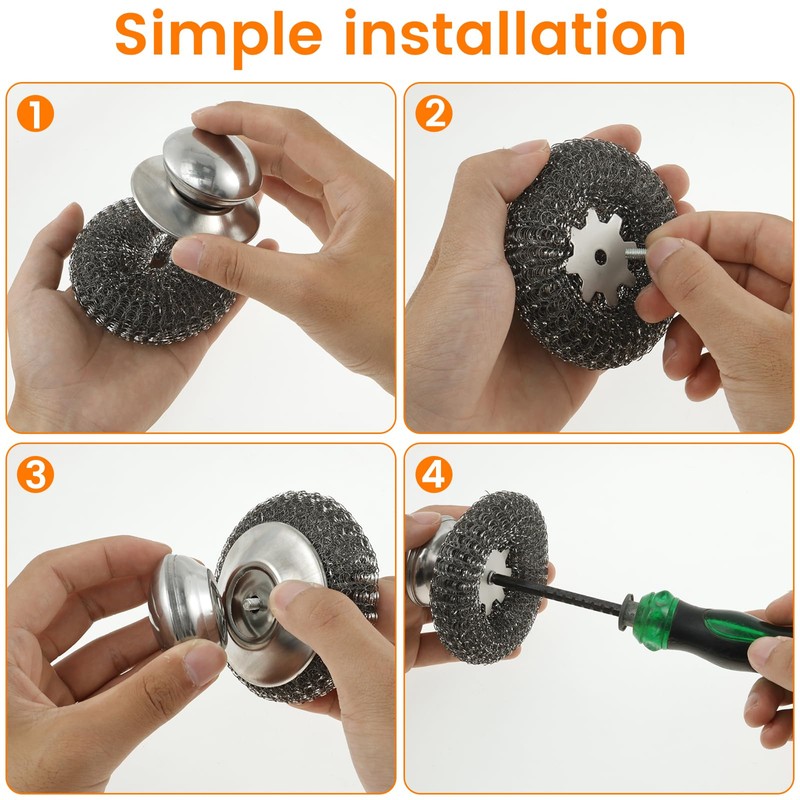 Simple installation

1

2

3

4