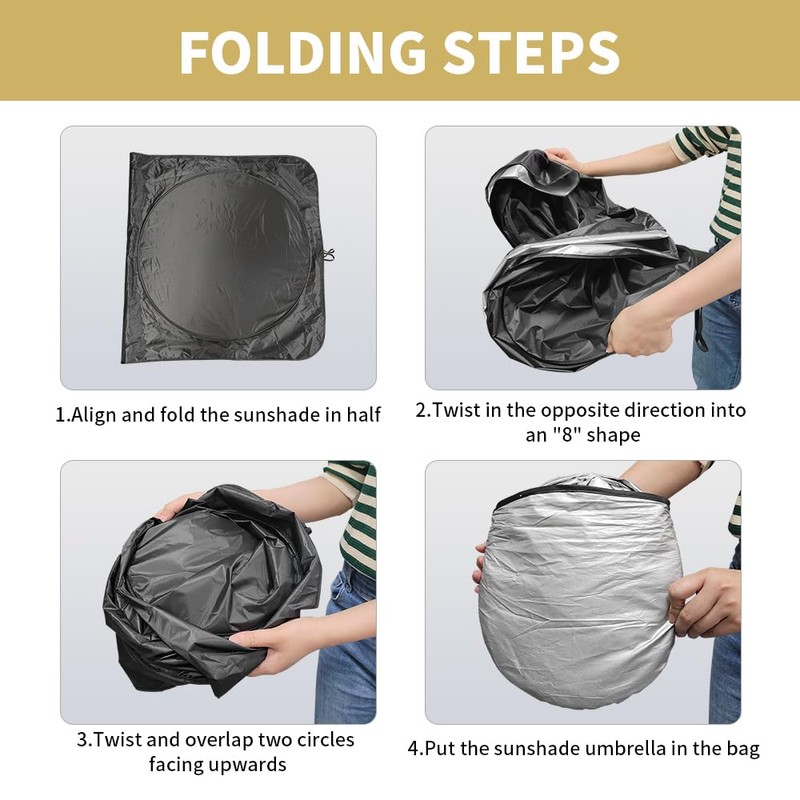 FOLDING STEPS

1.Align and fold the sunshade in half

2.Twist in the opposite direction into an "8" shape

3.Twist and overlap two circles facing upwards

4.Put the sunshade umbrella in the bag