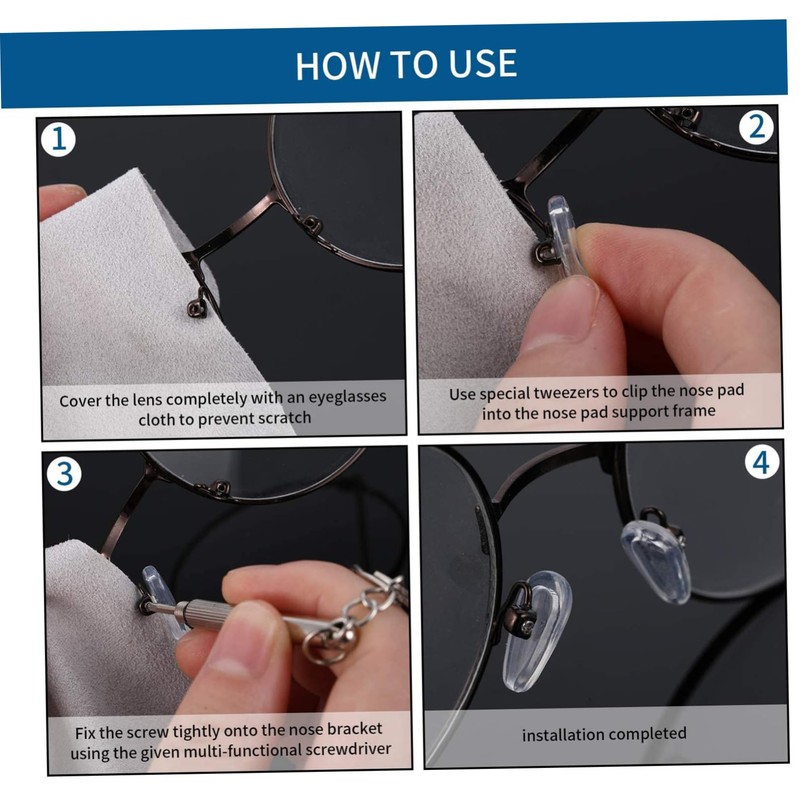 HOW TO USE

1

Cover the lens completely with an eyeglasses cloth to prevent scratch

2

Use special tweezers to clip the nose pad into the nose pad support frame

3

Fix the screw tightly onto the nose bracket using the given multi-functional screwdriver

4

installation completed