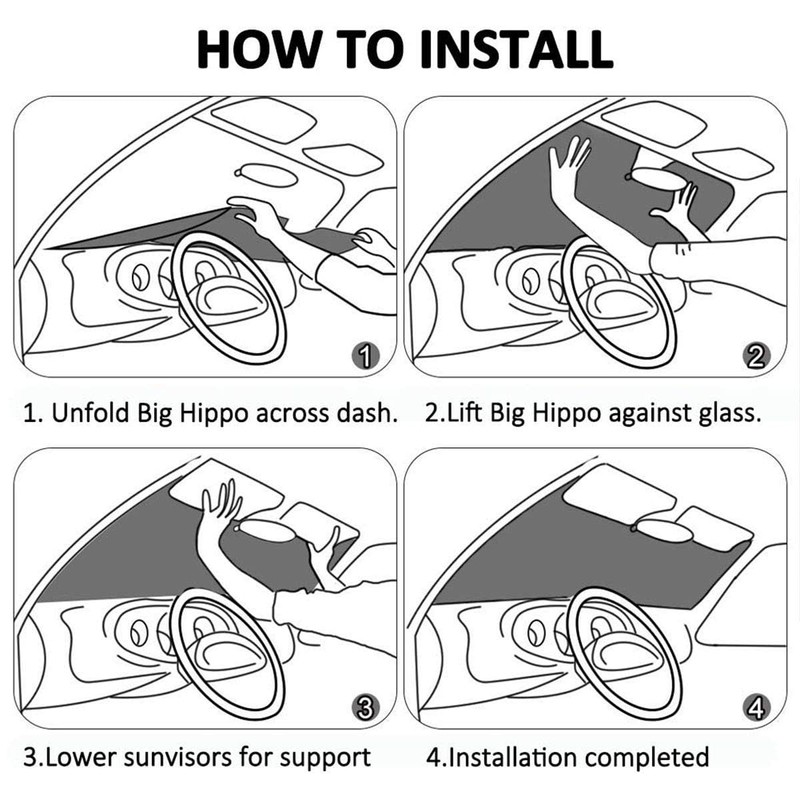 HOW TO INSTALL

1

1. Unfold Big Hippo across dash.

2

2.Lift Big Hippo against glass.

3

3.Lower sunvisors for support

4

4.Installation completed