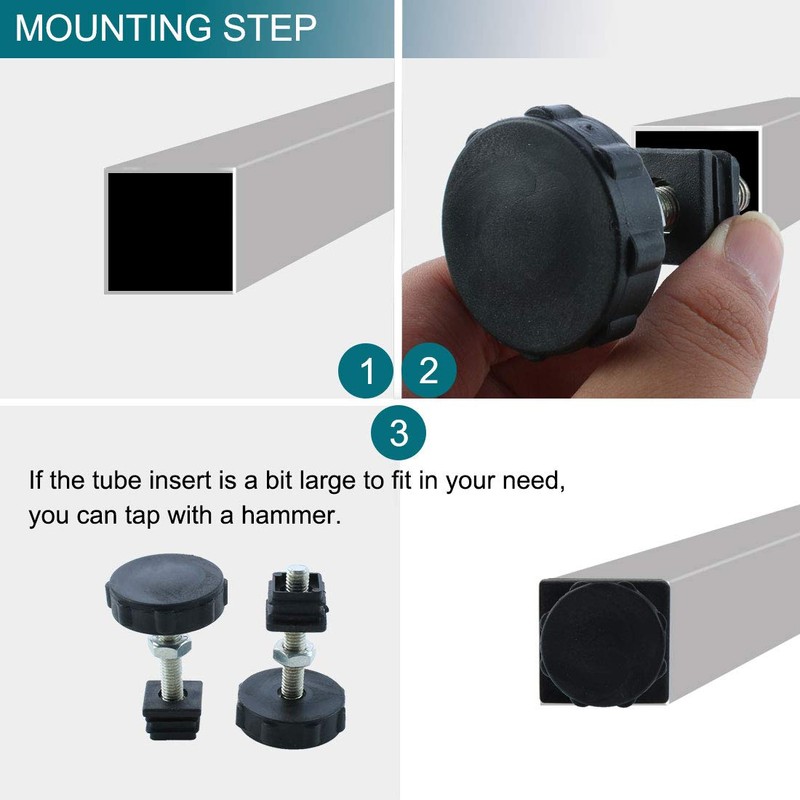 MOUNTING STEP

1

2

3

If the tube insert is a bit large to fit in your need, you can tap with a hammer.