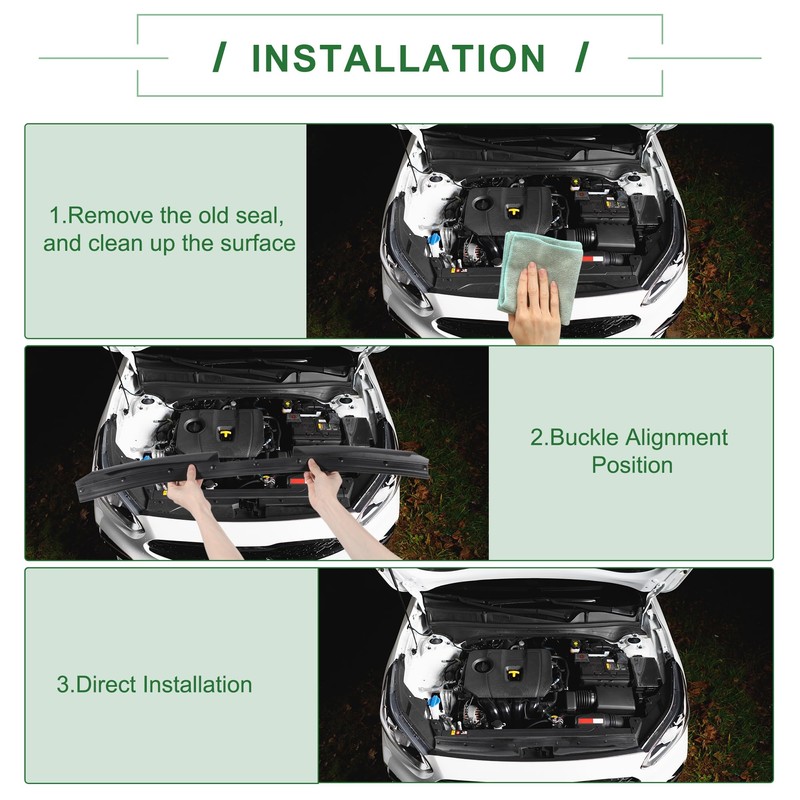 / INSTALLATION /

1.Remove the old seal, and clean up the surface

2.Buckle Alignment Position

3.Direct Installation