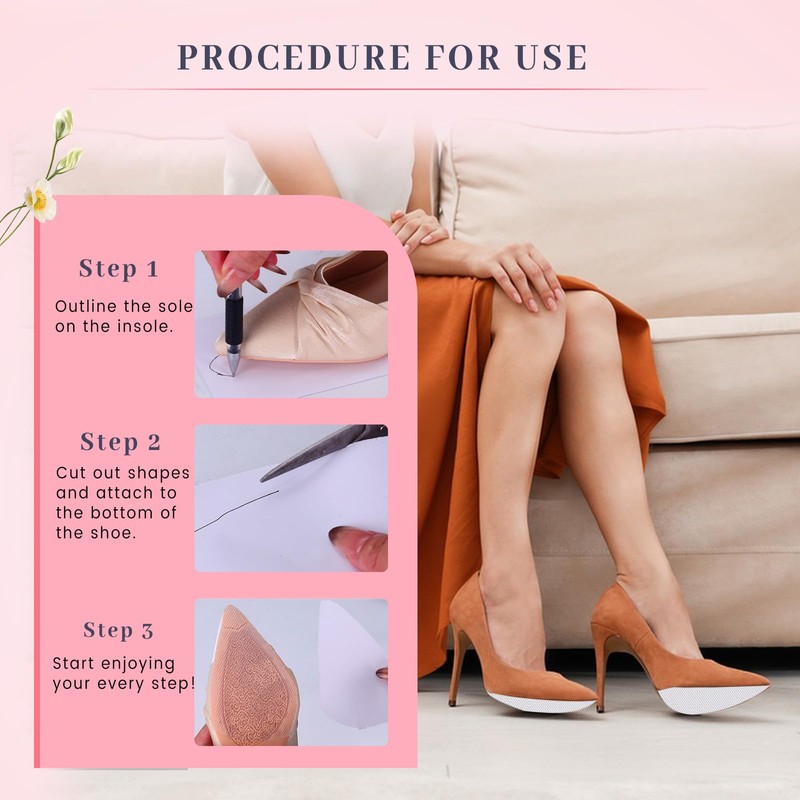 PROCEDURE FOR USE

Step 1

Outline the sole on the insole.

Step 2

Cut out shapes and attach to the bottom of the shoe.

Step 3

Start enjoying your every step!