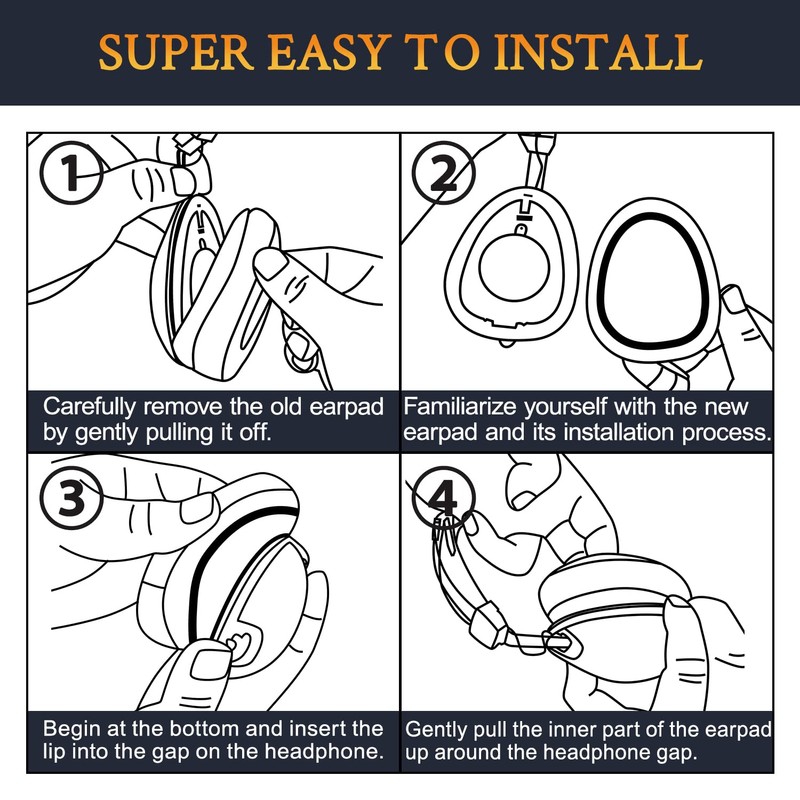 SUPER EASY TO INSTALL

1

Carefully remove the old earpad by gently pulling it off.

2

Familiarize yourself with the new earpad and its installation process.

3

Begin at the bottom and insert the lip into the gap on the headphone.

4

Gently pull the inner part of the earpad up around the headphone gap.