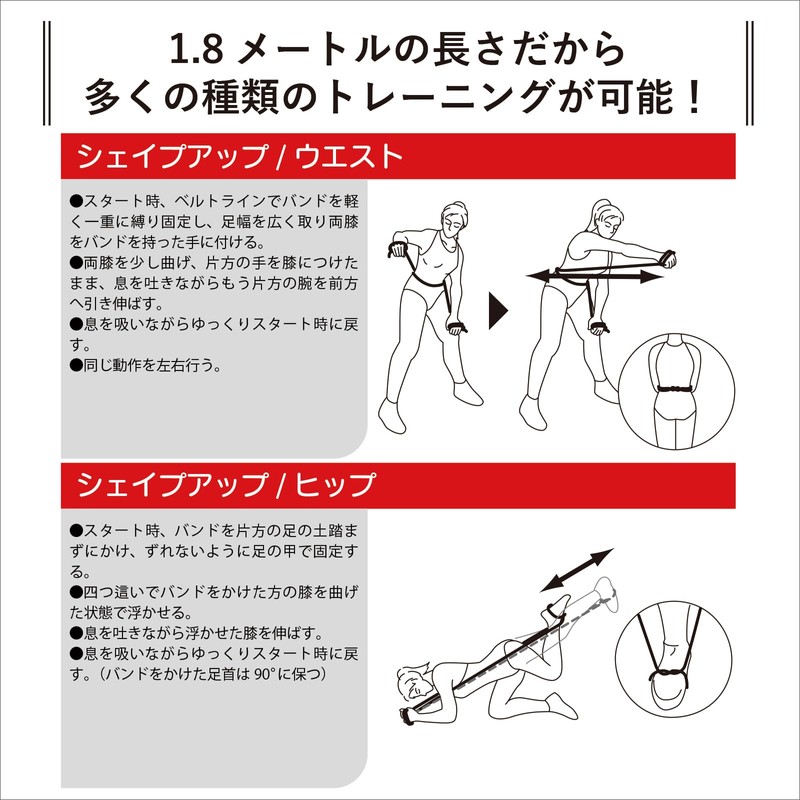 1.8 メートルの長さだから
多くの種類のトレーニングが可能！

シェイプアップ / ウエスト

●スタート時、ベルトラインでバンドを軽く一重に縛り固定し、足幅を広く取り両膝をバンドを持った手に付ける。
●両膝を少し曲げ、片方の手を膝につけたまま、息を吐きながらもう片方の腕を前方へ引き伸ばす。
●息を吸いながらゆっくりスタート時に戻す。
●同じ動作を左右行う。

シェイプアップ / ヒップ

●スタート時、バンドを片方の足の土踏まずにかけ、ずれないように足の甲で固定する。
●四つ這いでバンドをかけた方の膝を曲げた状態で浮かせる。
●息を吐きながら浮かせた膝を伸ばす。
●息を吸いながらゆっくりスタート時に戻す。（バンドをかけた足首は 90°に保つ）