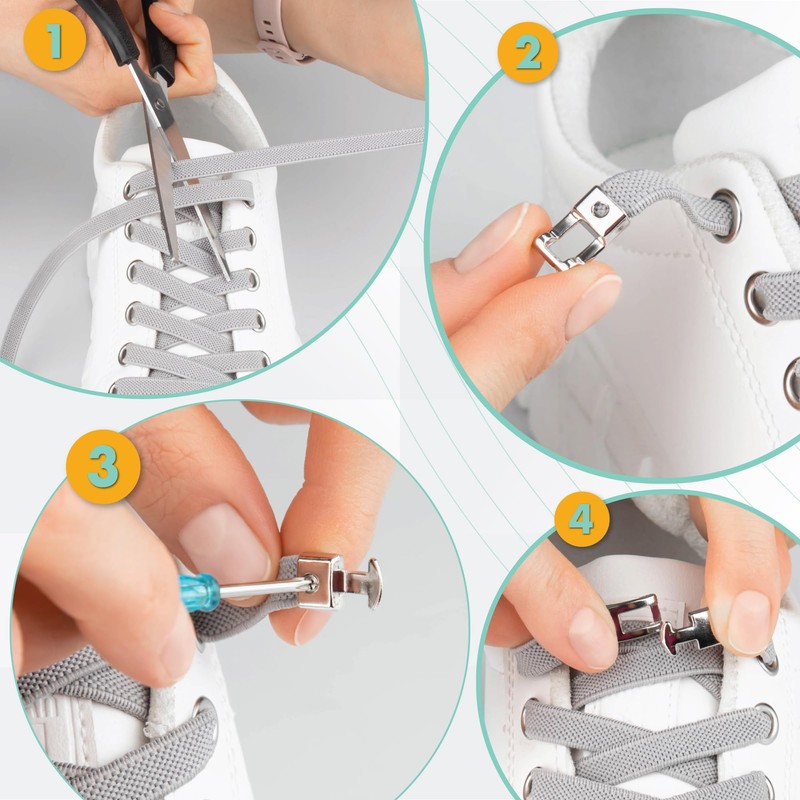 1

2

3

4