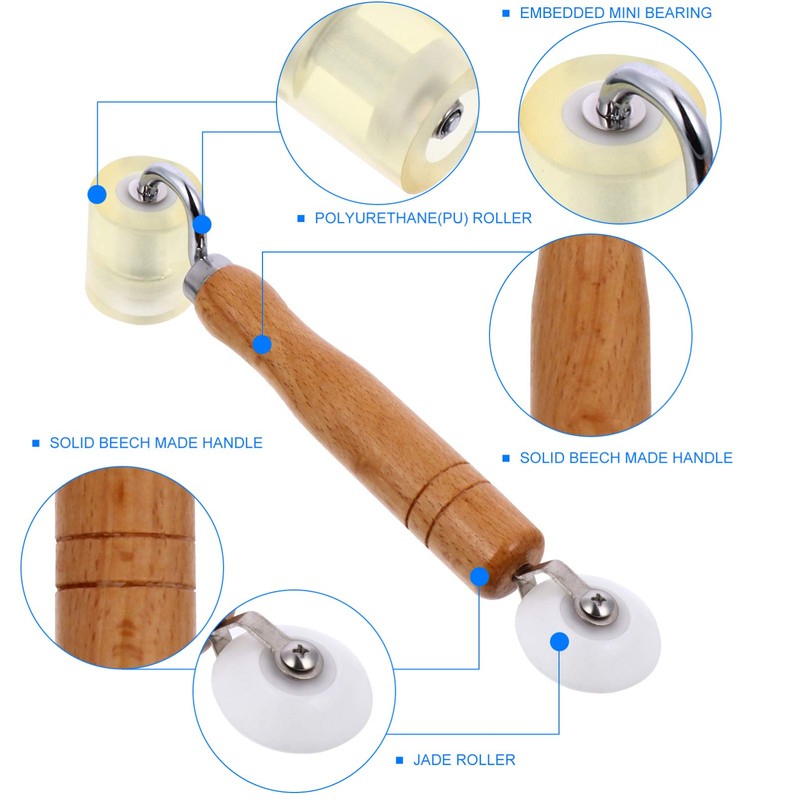 EMBEDDED MINI BEARING

POLYURETHANE(PU) ROLLER

SOLID BEECH MADE HANDLE

SOLID BEECH MADE HANDLE

JADE ROLLER