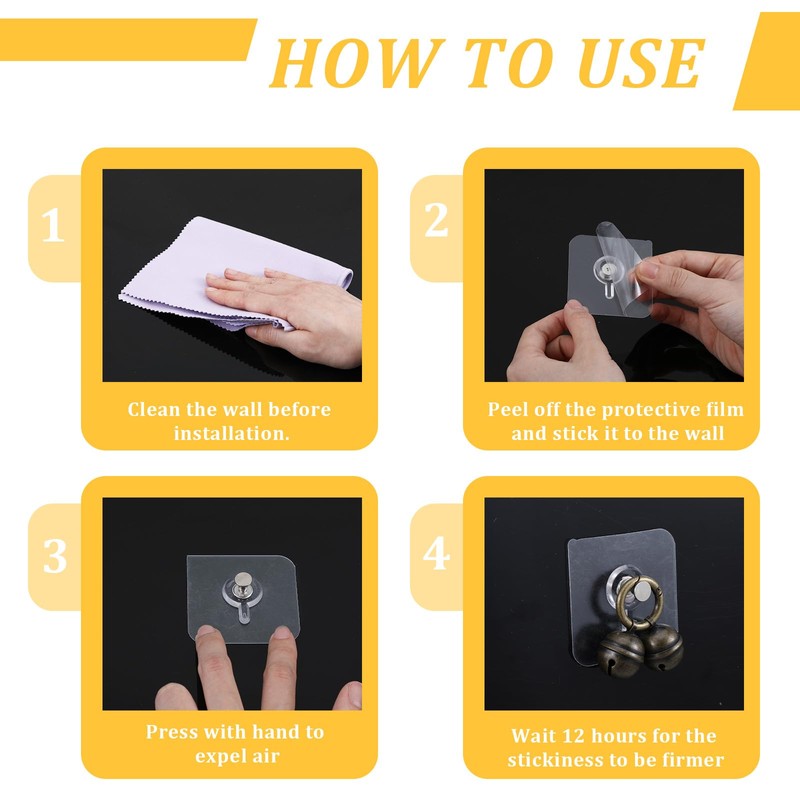 HOW TO USE

1

Clean the wall before installation.

2

Peel off the protective film and stick it to the wall

3

Press with hand to expel air

4

Wait 12 hours for the stickiness to be firmer