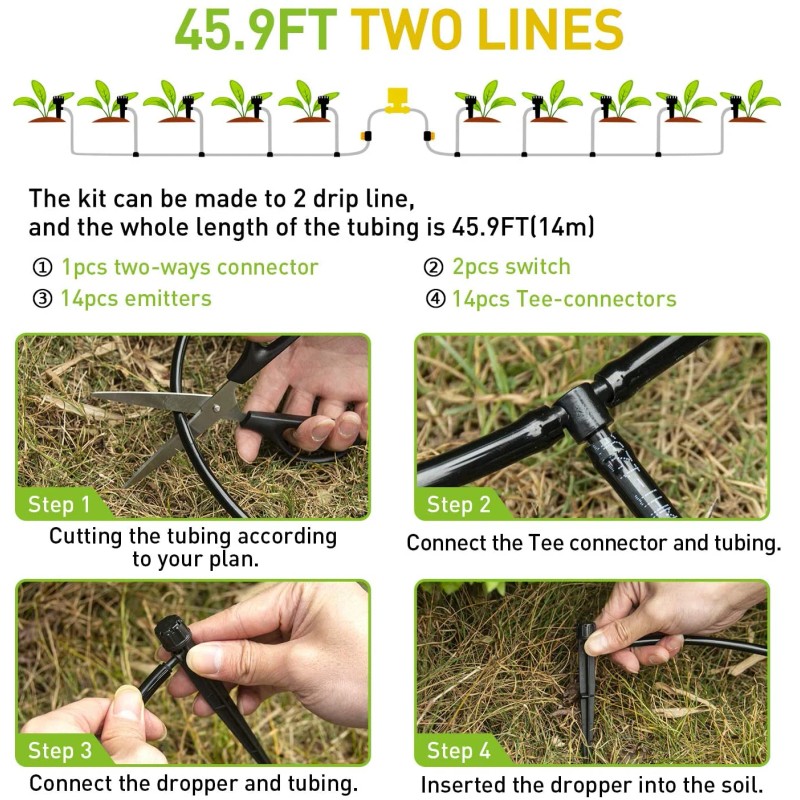 45.9FT TWO LINES

The kit can be made to 2 drip line, and the whole length of the tubing is 45.9FT(14m)

① 1pcs two-ways connector
② 2pcs switch
③ 14pcs emitters
④ 14pcs Tee-connectors

Step 1
Cutting the tubing according to your plan.

Step 2
Connect the Tee connector and tubing.

Step 3
Connect the dropper and tubing.

Step 4
Inserted the dropper into the soil.