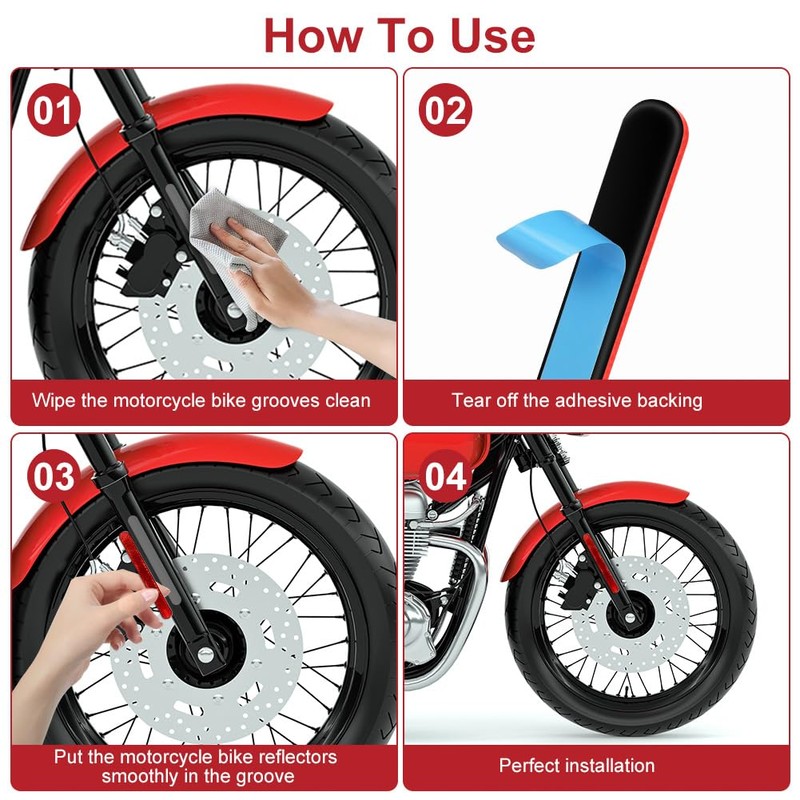 How To Use

01

Wipe the motorcycle bike grooves clean

02

Tear off the adhesive backing

03

Put the motorcycle bike reflectors smoothly in the groove

04

Perfect installation