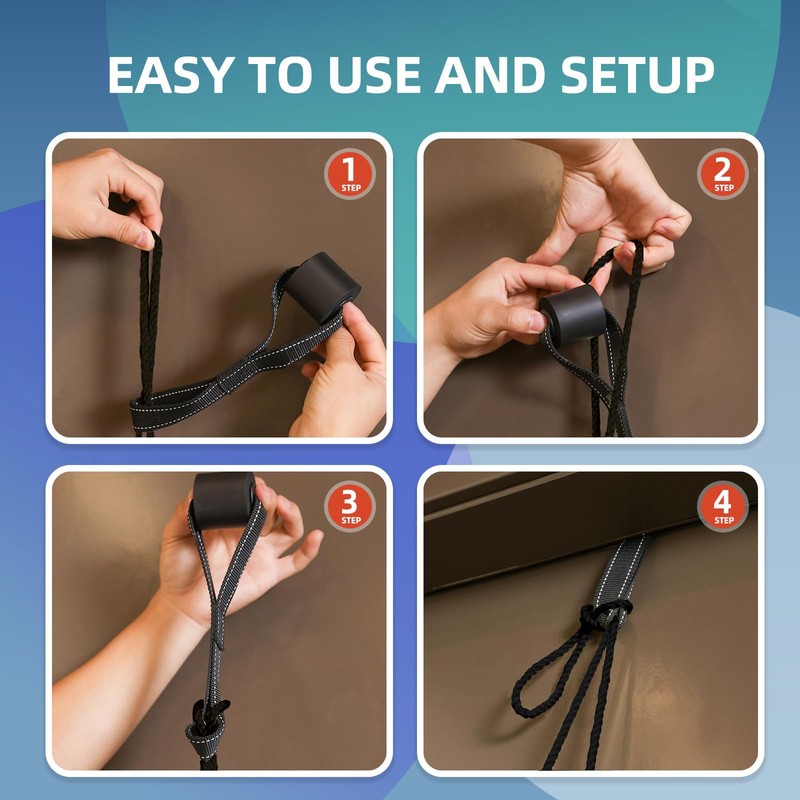 EASY TO USE AND SETUP

1
STEP

2
STEP

3
STEP

4
STEP