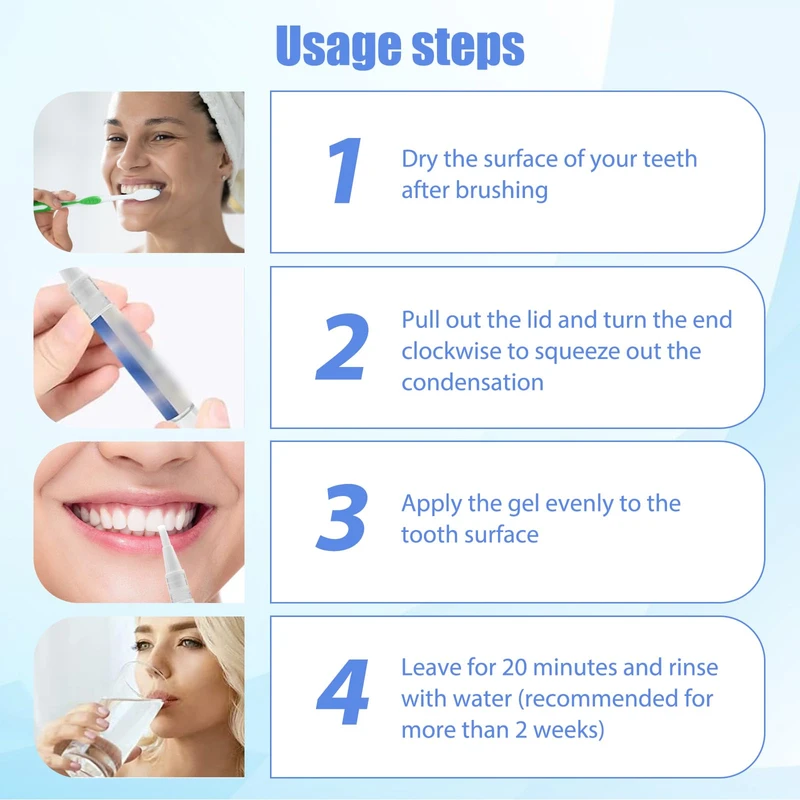 Usage steps

1
Dry the surface of your teeth after brushing

2
Pull out the lid and turn the end clockwise to squeeze out the condensation

3
Apply the gel evenly to the tooth surface

4
Leave for 20 minutes and rinse with water (recommended for more than 2 weeks)