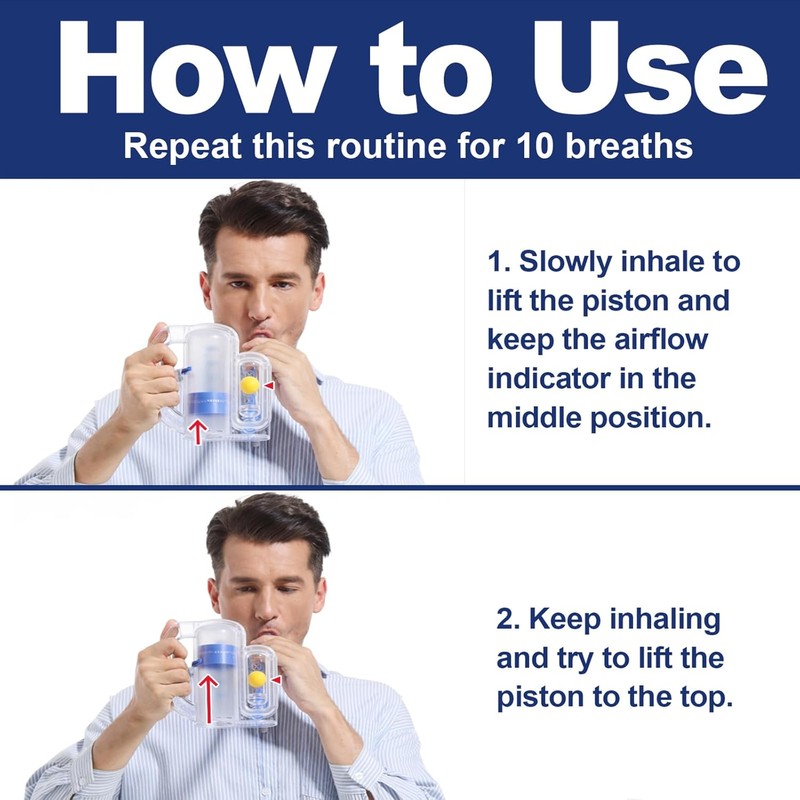 How to Use
Repeat this routine for 10 breaths

1. Slowly inhale to lift the piston and keep the airflow indicator in the middle position.

2. Keep inhaling and try to lift the piston to the top.