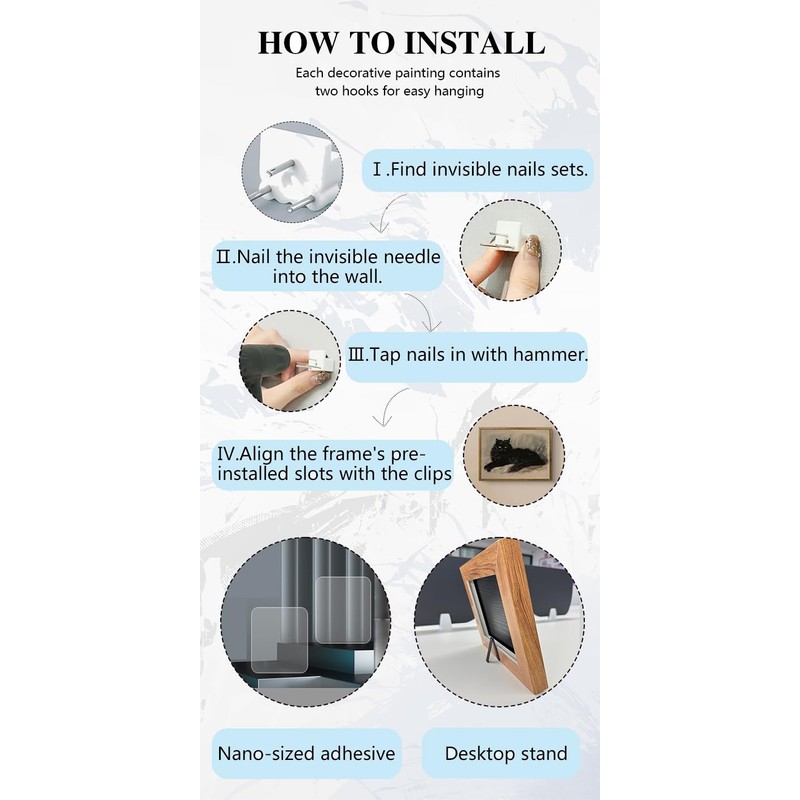 HOW TO INSTALL

Each decorative painting contains two hooks for easy hanging

Ⅰ.Find invisible nails sets.

Ⅱ.Nail the invisible needle into the wall.

Ⅲ.Tap nails in with hammer.

Ⅳ.Align the frame's pre-installed slots with the clips

Nano-sized adhesive

Desktop stand