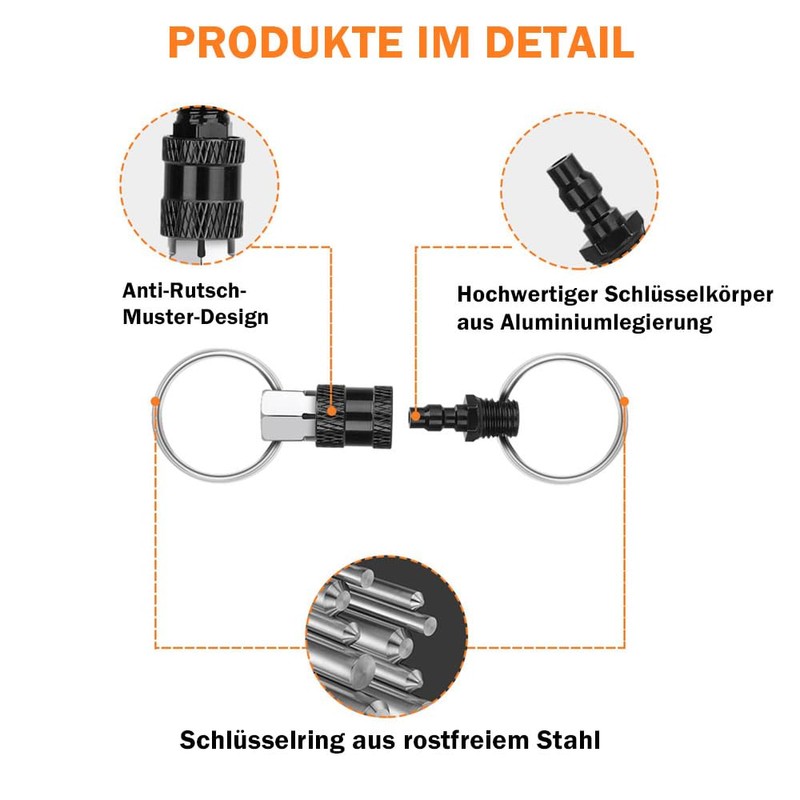 PRODUKTE IM DETAIL

Anti-Rutsch-Muster-Design

Hochwertiger Schlüsselkörper aus Aluminiumlegierung

Schlüsselring aus rostfreiem Stahl