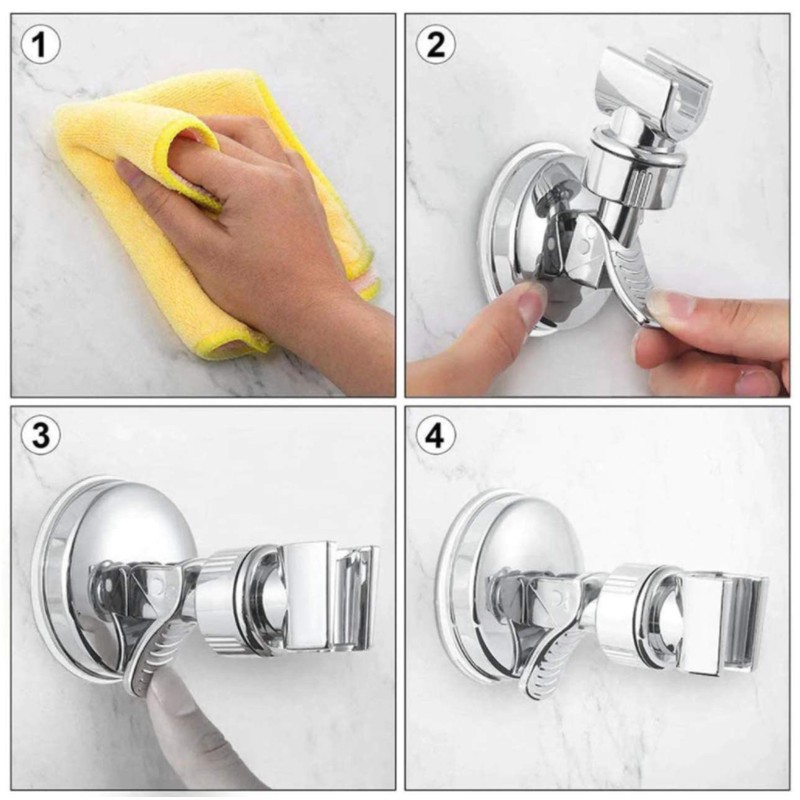 1

2

3

4