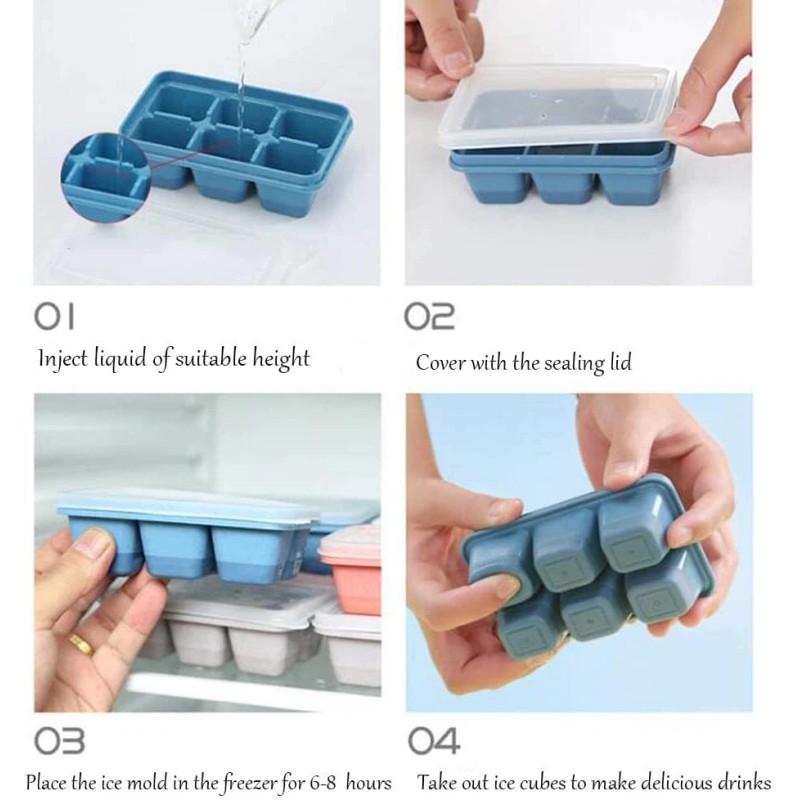 01

Inject liquid of suitable height

02

Cover with the sealing lid

03

Place the ice mold in the freezer for 6-8 hours

04

Take out ice cubes to make delicious drinks