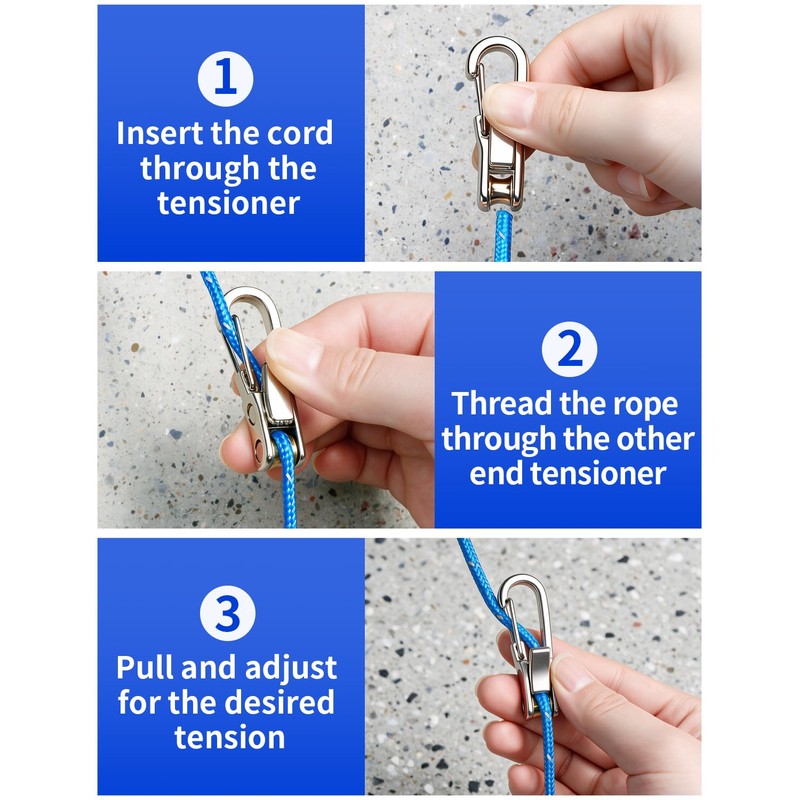 1

Insert the cord through the tensioner

2

Thread the rope through the other end tensioner

3

Pull and adjust for the desired tension