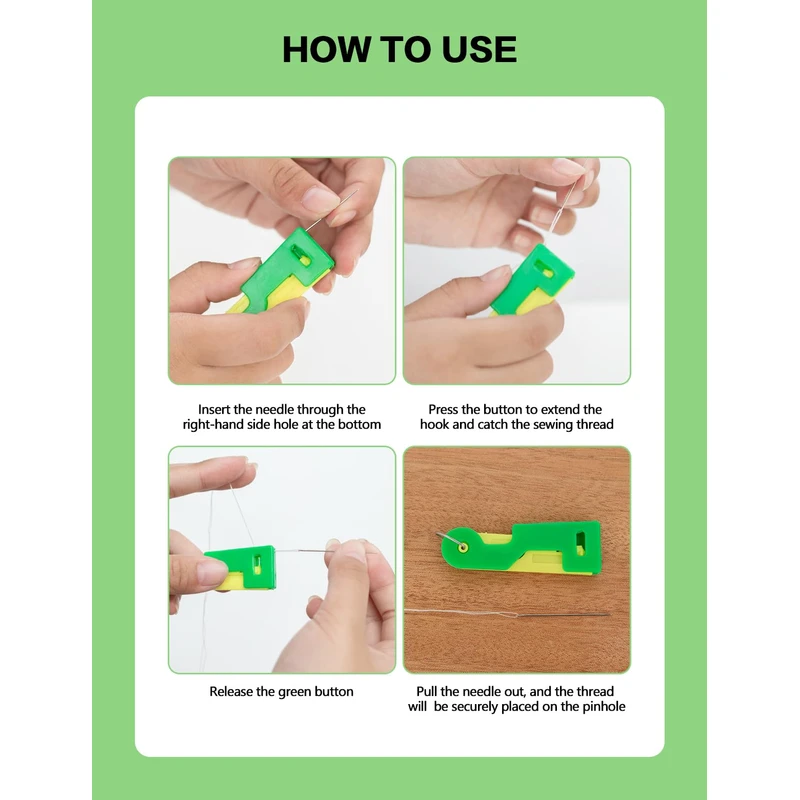 HOW TO USE

Insert the needle through the right-hand side hole at the bottom

Press the button to extend the hook and catch the sewing thread

Release the green button

Pull the needle out, and the thread will be securely placed on the pinhole