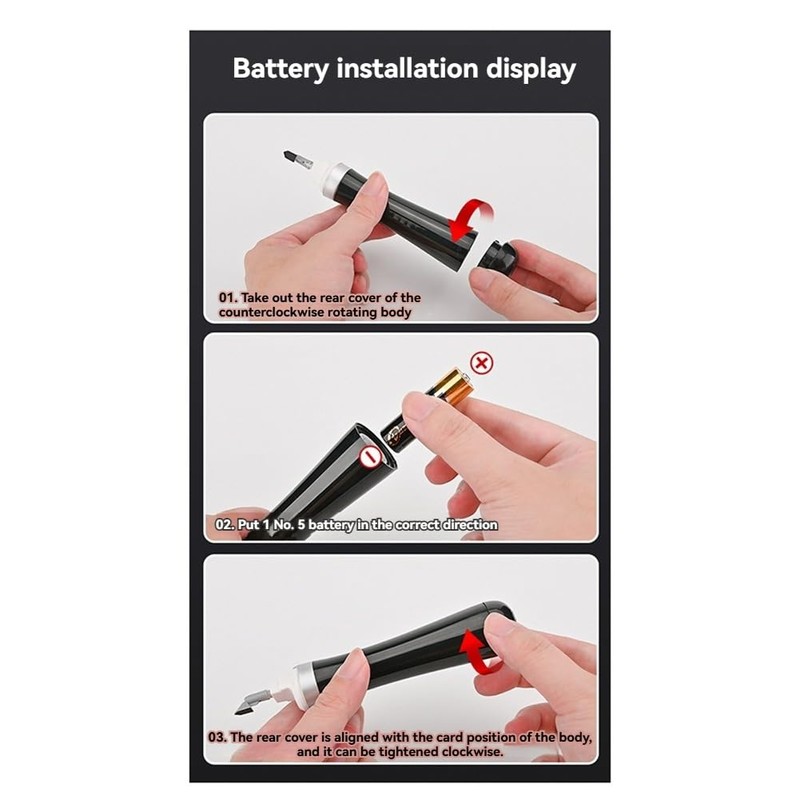 Battery installation display

01. Take out the rear cover of the counterclockwise rotating body

02. Put 1 No. 5 battery in the correct direction

03. The rear cover is aligned with the card position of the body, and it can be tightened clockwise.