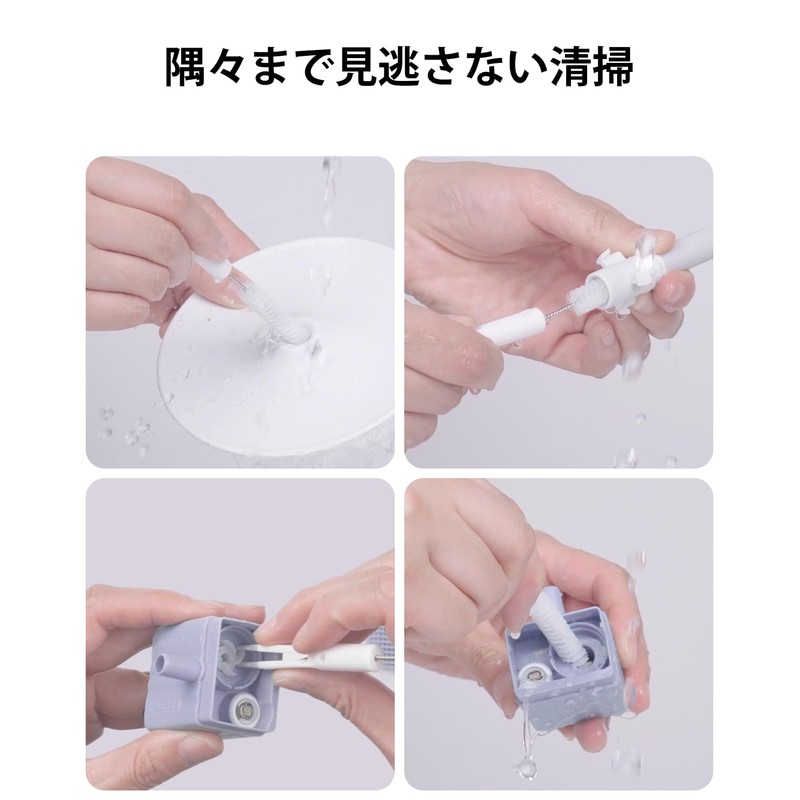 隅々まで見逃さない清掃