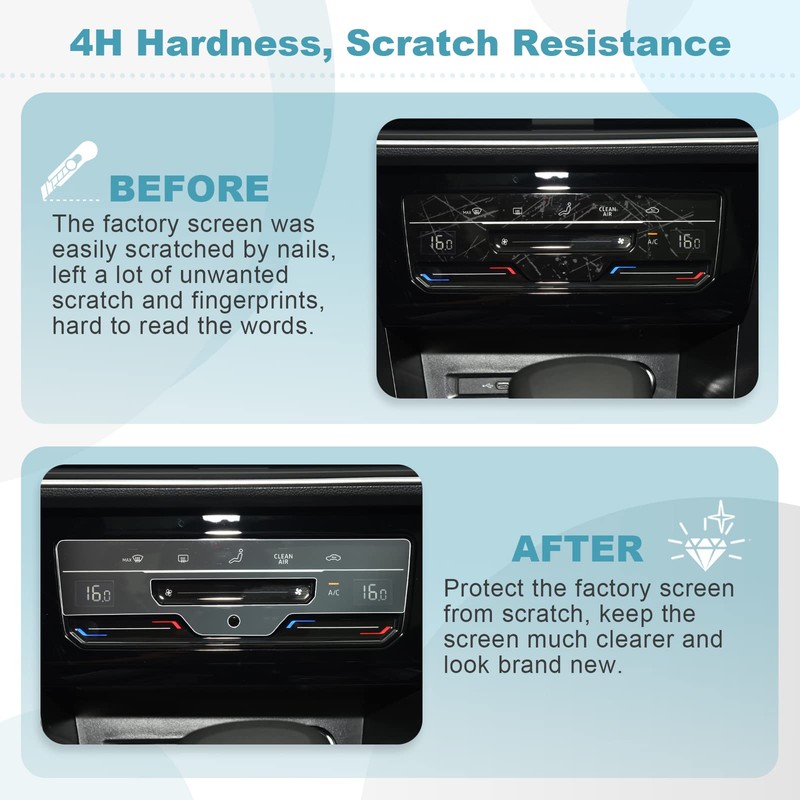 4H Hardness, Scratch Resistance

BEFORE

The factory screen was easily scratched by nails, left a lot of unwanted scratch and fingerprints, hard to read the words.

MAX
CLEAN AIR
16.0
A/C
16.0

MAX
CLEAN AIR
16.0
A/C
16.0

AFTER

Protect the factory screen from scratch, keep the screen much clearer and look brand new.