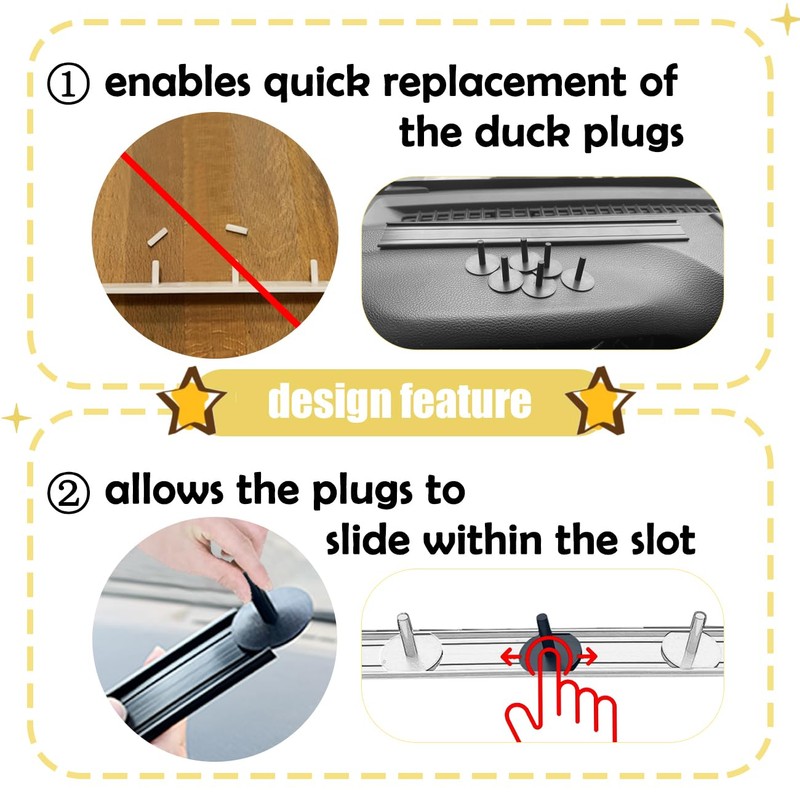 ① enables quick replacement of the duck plugs

design feature

② allows the plugs to slide within the slot