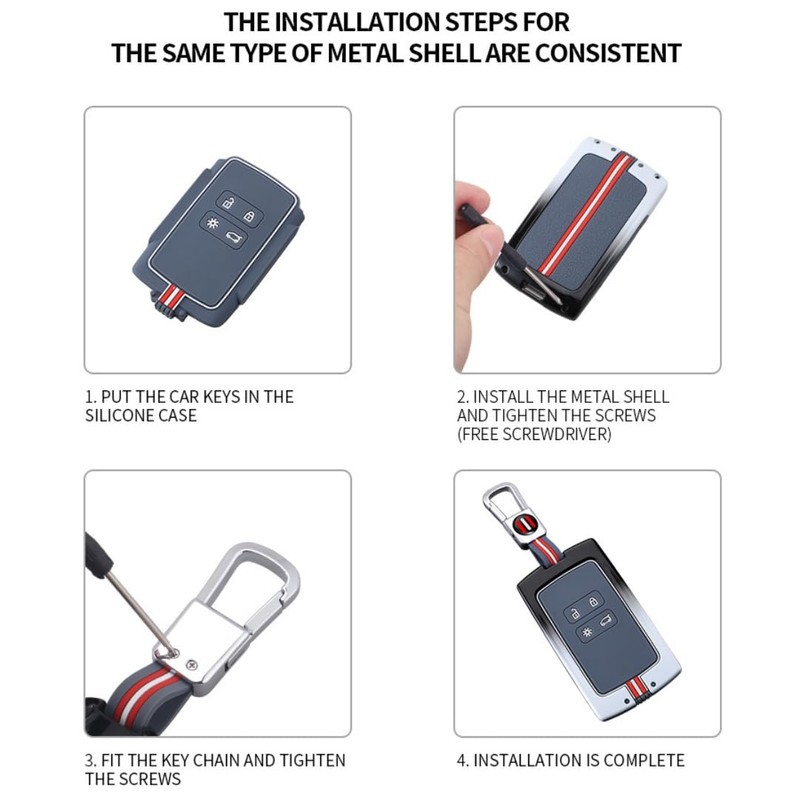 THE INSTALLATION STEPS FOR
THE SAME TYPE OF METAL SHELL ARE CONSISTENT

1. PUT THE CAR KEYS IN THE SILICONE CASE

2. INSTALL THE METAL SHELL AND TIGHTEN THE SCREWS (FREE SCREWDRIVER)

3. FIT THE KEY CHAIN AND TIGHTEN THE SCREWS

4. INSTALLATION IS COMPLETE