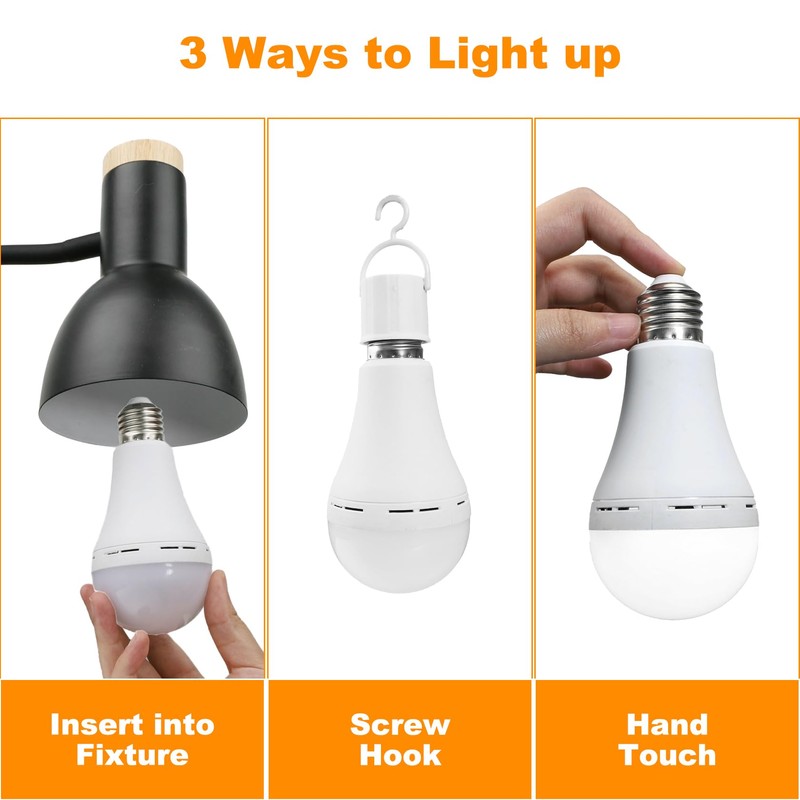 3 Ways to Light up

Insert into Fixture

Screw Hook

Hand Touch