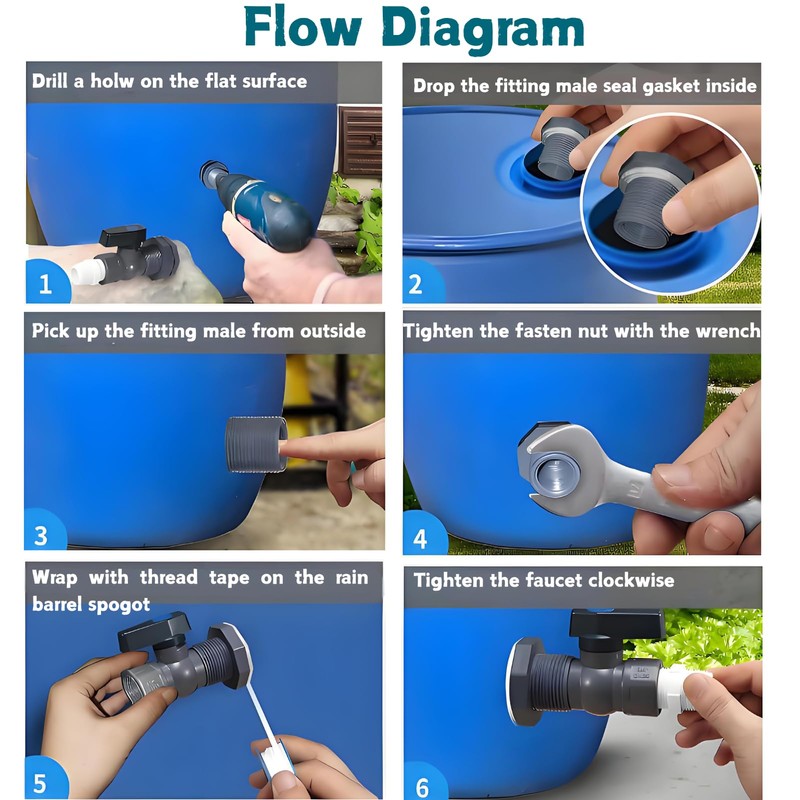 Flow Diagram

Drill a holw on the flat surface

1

Drop the fitting male seal gasket inside

2

Pick up the fitting male from outside

3

Tighten the fasten nut with the wrench

4

Wrap with thread tape on the rain barrel spogot

5

Tighten the faucet clockwise

6