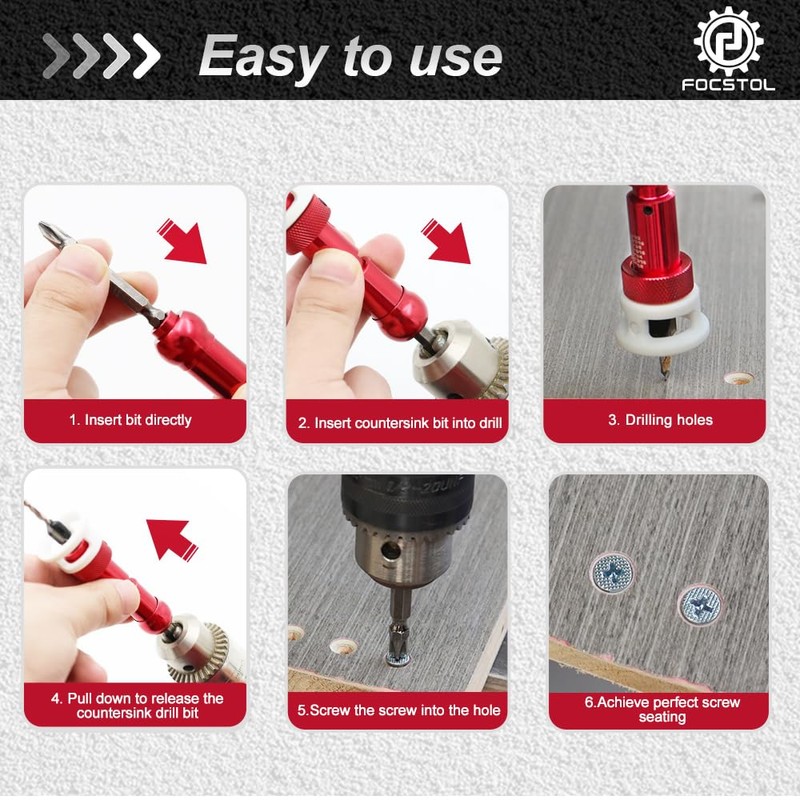 Easy to use

FOCSTOL

1. Insert bit directly

2. Insert countersink bit into drill

3. Drilling holes

4. Pull down to release the countersink drill bit

5.Screw the screw into the hole

6.Achieve perfect screw seating