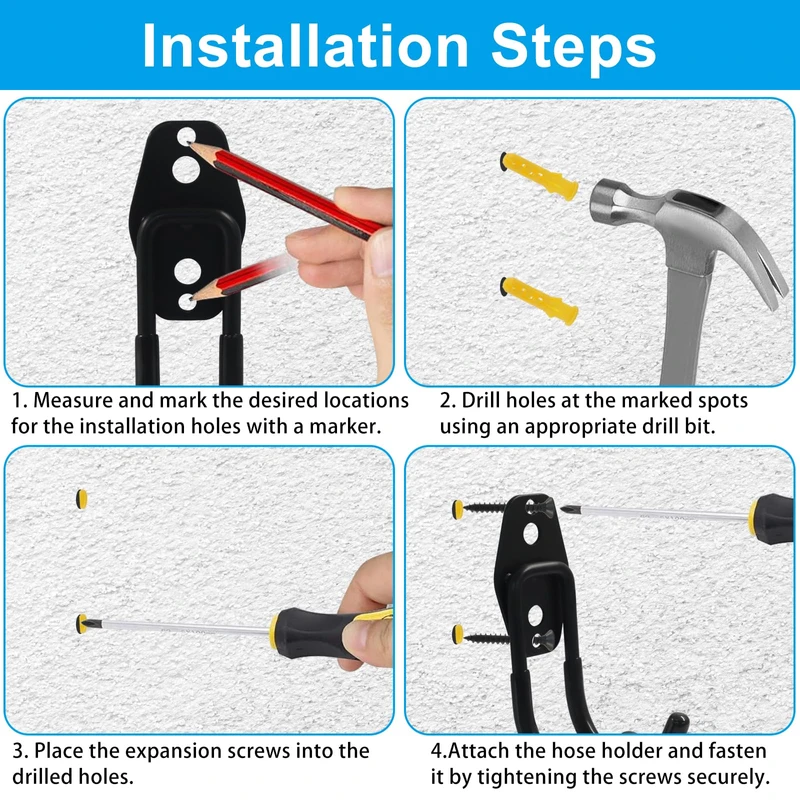 Installation Steps

1. Measure and mark the desired locations for the installation holes with a marker.

2. Drill holes at the marked spots using an appropriate drill bit.

3. Place the expansion screws into the drilled holes.

4.Attach the hose holder and fasten it by tightening the screws securely.