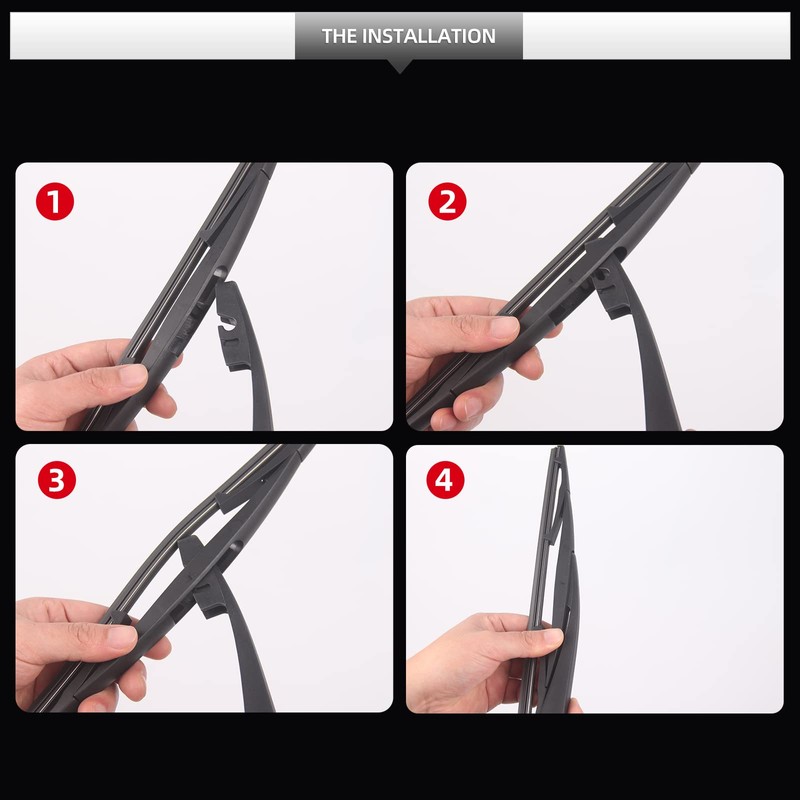 THE INSTALLATION

1

2

3

4