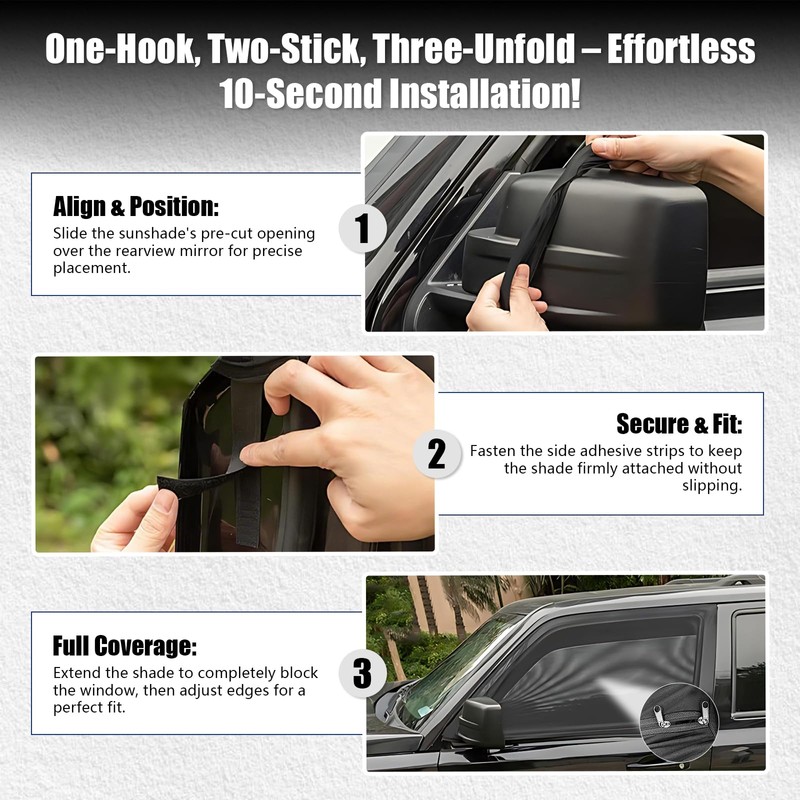 One-Hook, Two-Stick, Three-Unfold – Effortless 10-Second Installation!

Align & Position:
Slide the sunshade's pre-cut opening over the rearview mirror for precise placement.

1

2

Secure & Fit:
Fasten the side adhesive strips to keep the shade firmly attached without slipping.

Full Coverage:
Extend the shade to completely block the window, then adjust edges for a perfect fit.

3