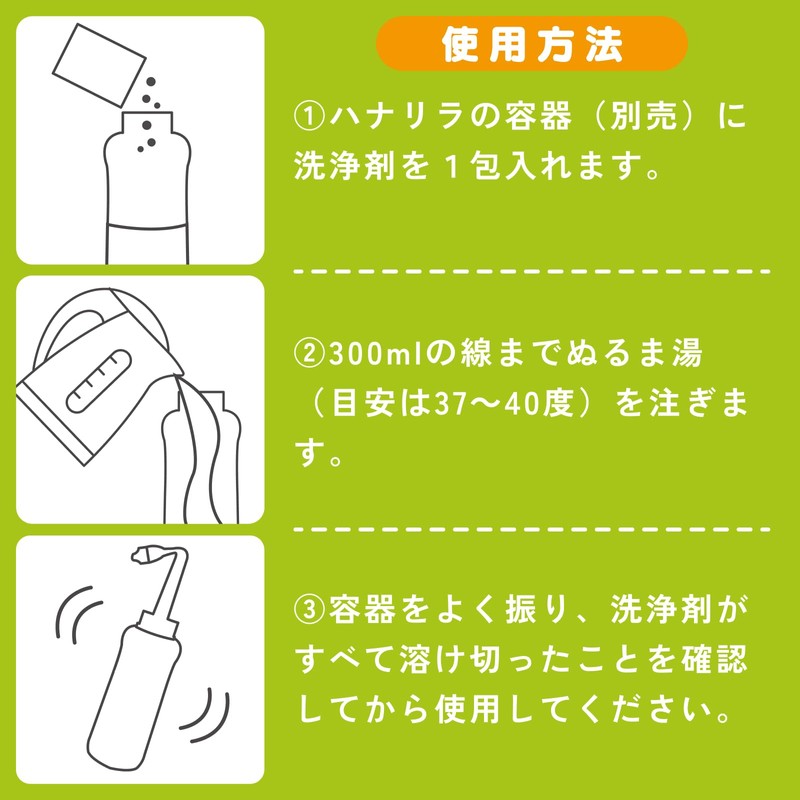 使用方法

①ハナリラの容器（別売）に洗浄剤を１包入れます。

②300mlの線までぬるま湯（目安は37〜40度）を注ぎます。

③容器をよく振り、洗浄剤がすべて溶け切ったことを確認してから使用してください。