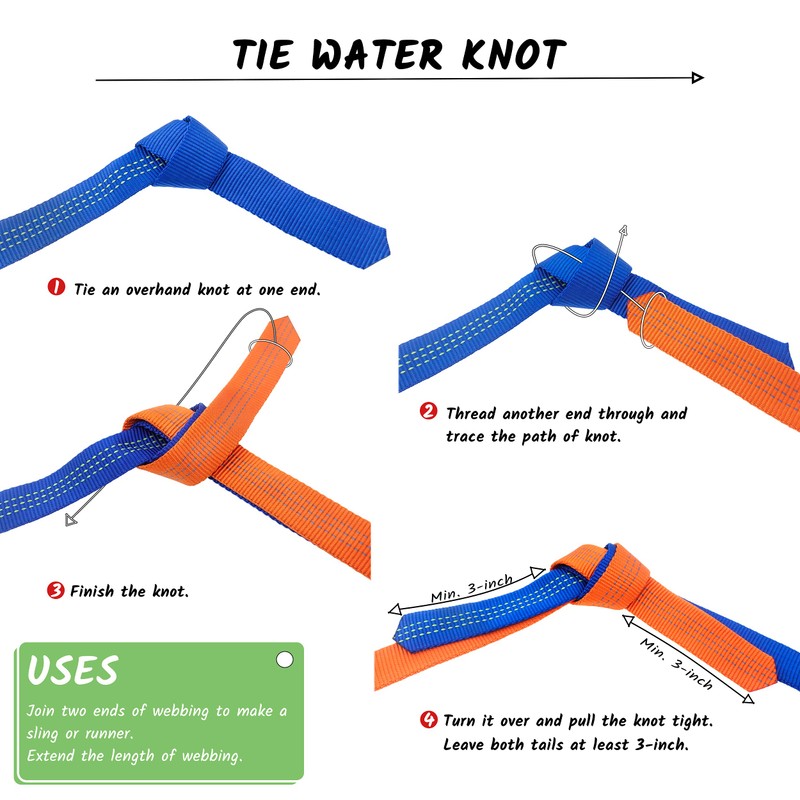 TIE WATER KNOT

1 Tie an overhand knot at one end.

2 Thread another end through and trace the path of knot.

3 Finish the knot.

Min. 3-inch

Min. 3-inch

4 Turn it over and pull the knot tight. Leave both tails at least 3-inch.

USES

Join two ends of webbing to make a sling or runner.
Extend the length of webbing.